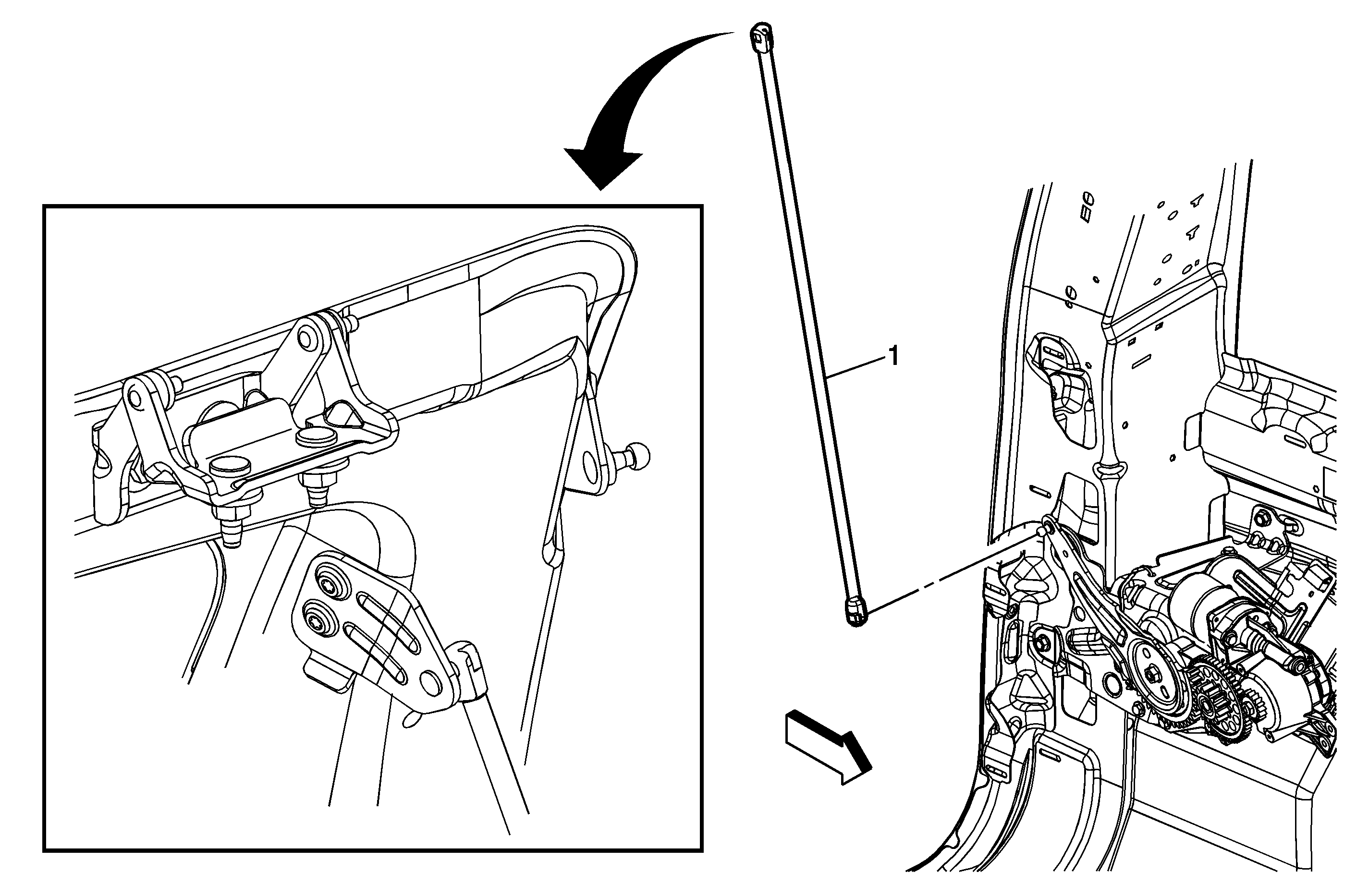 1