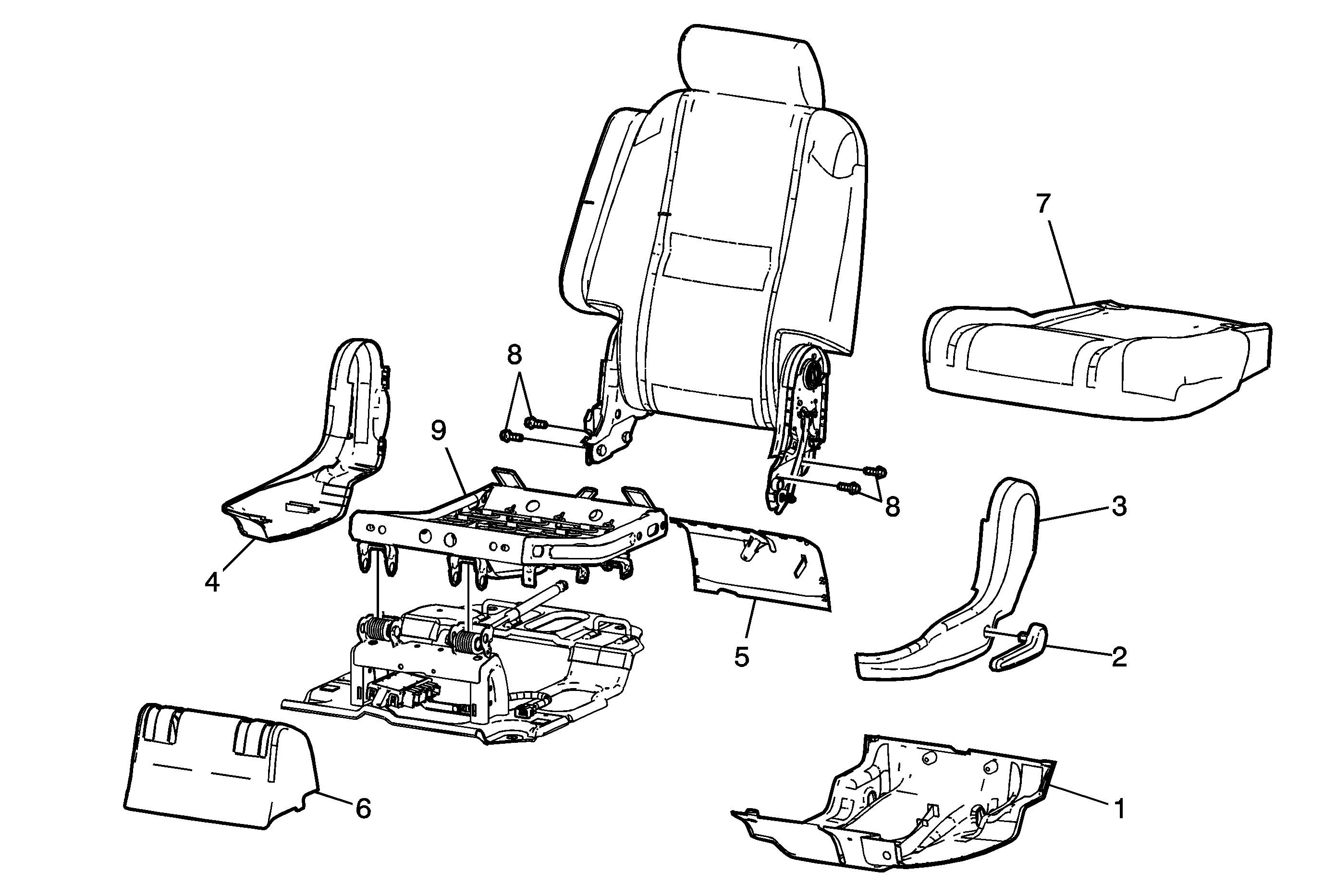 7
8
9
8
3
4
5
2
6
1