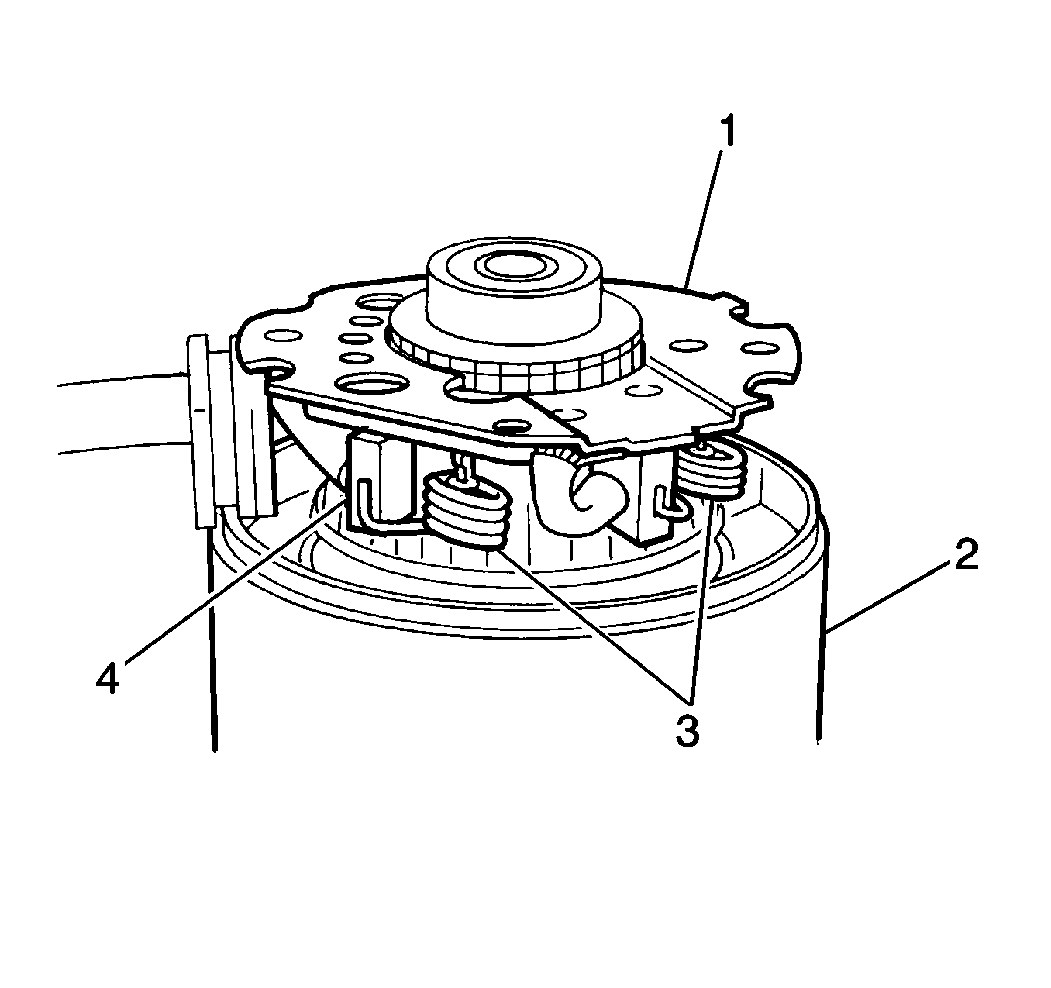 1
2
4
3