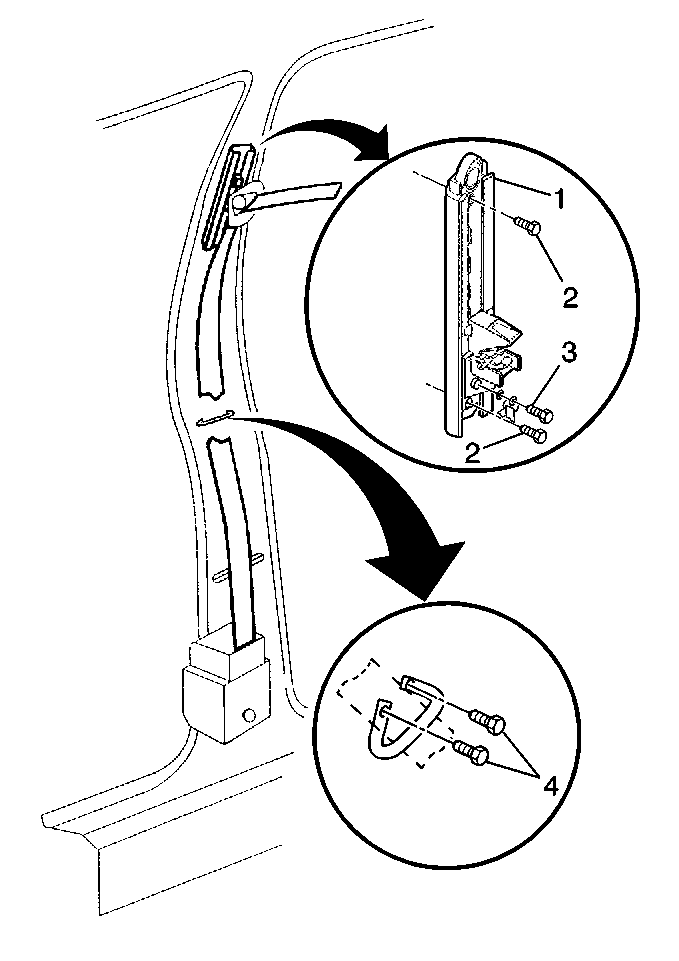 1
2
3
2
4