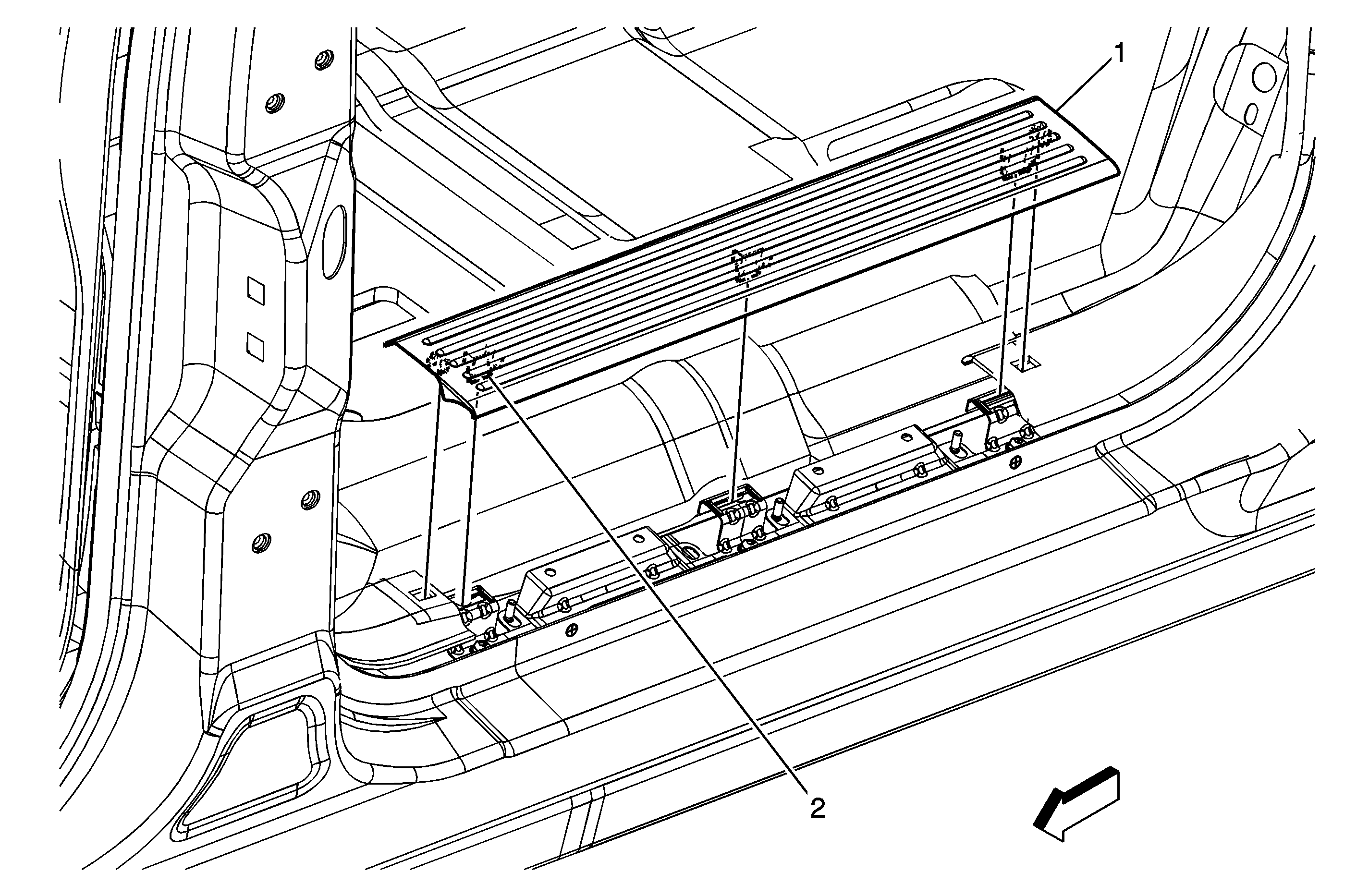 1

2