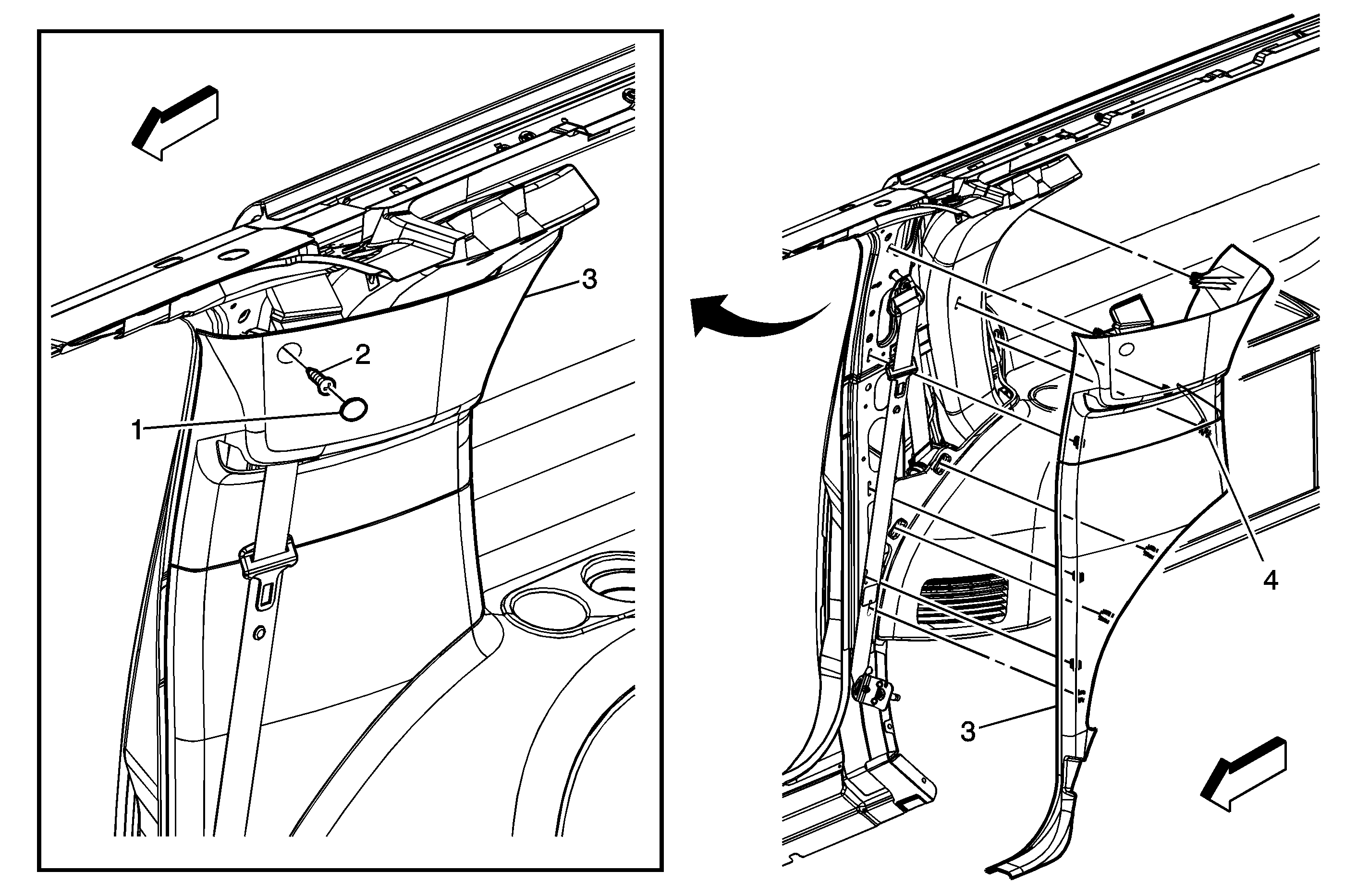 3
2
1
4
3