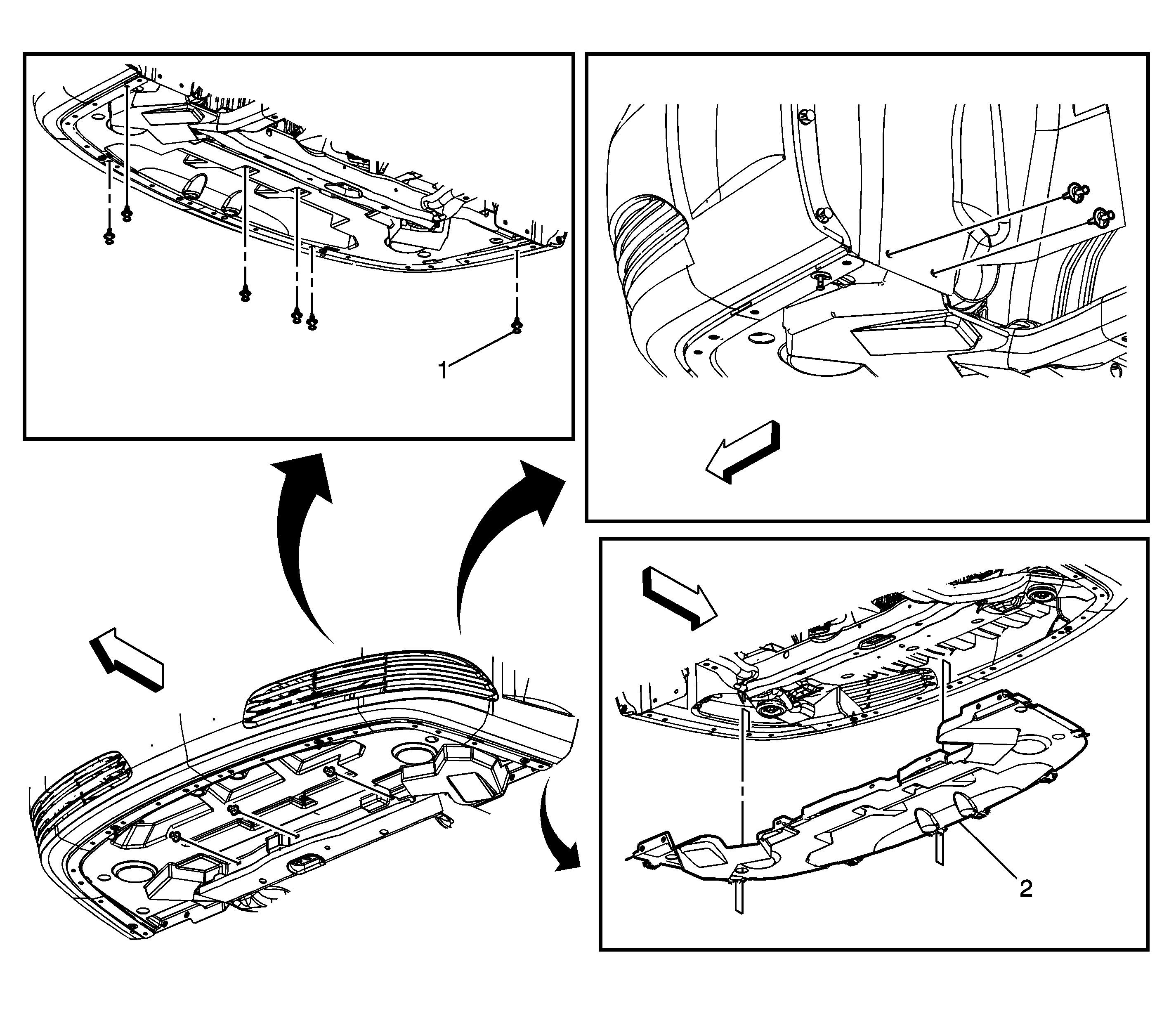 1

2