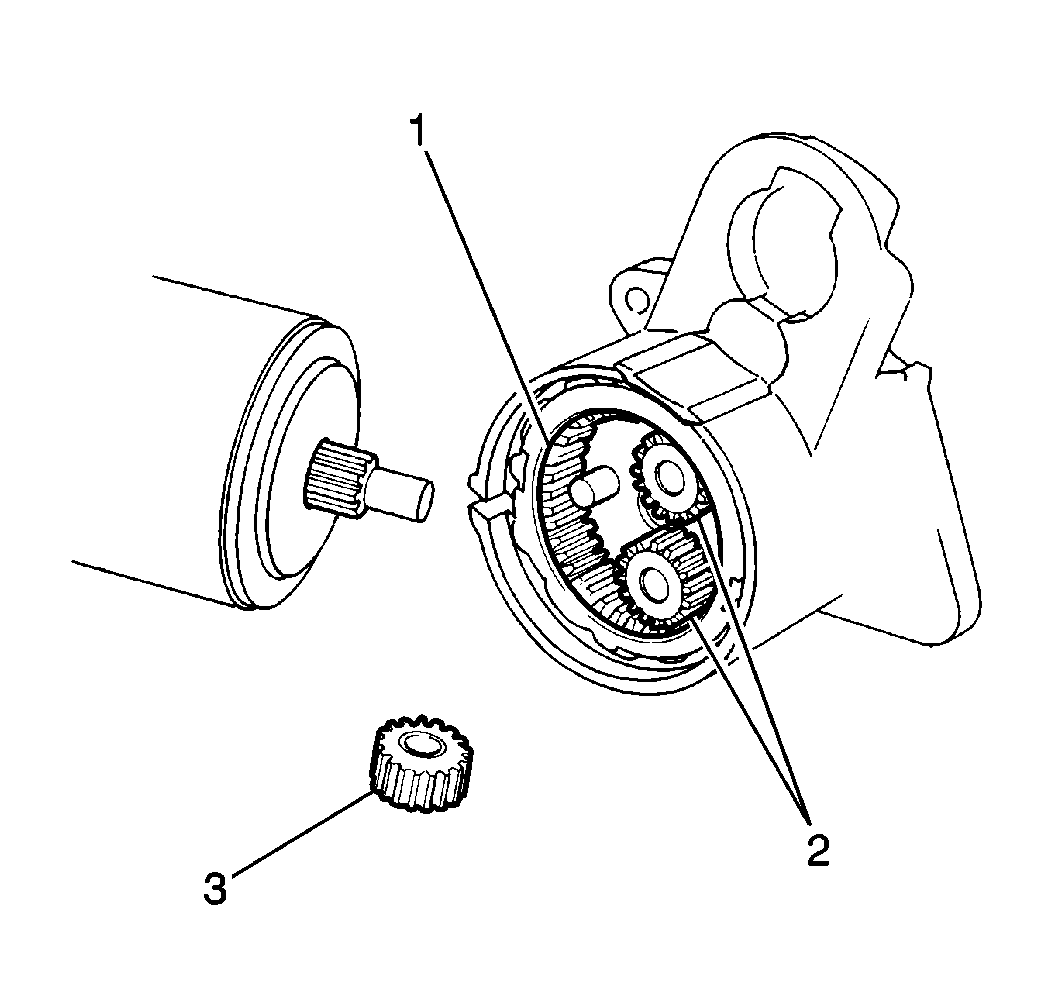 1
2
3