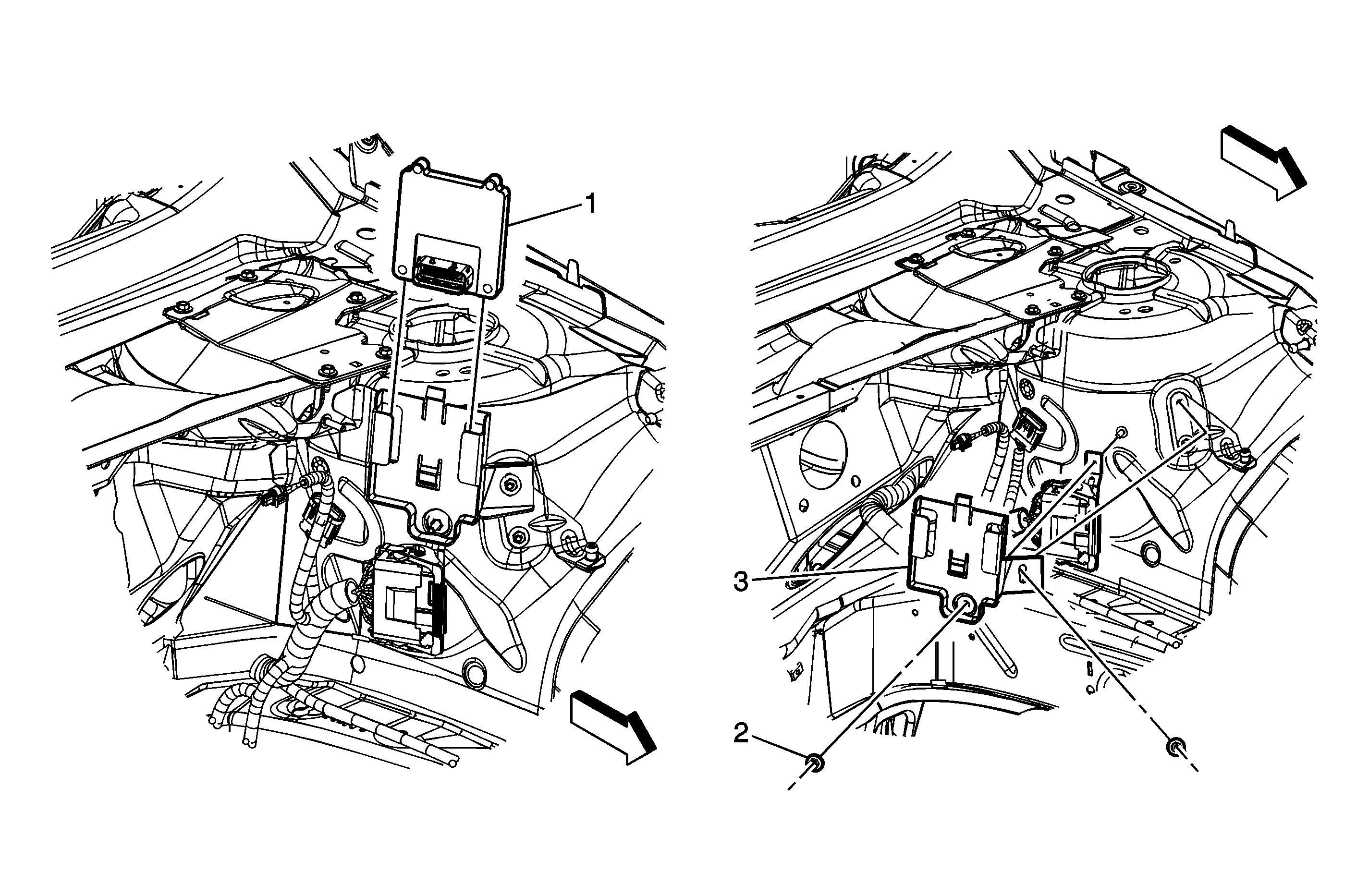 1

3

2