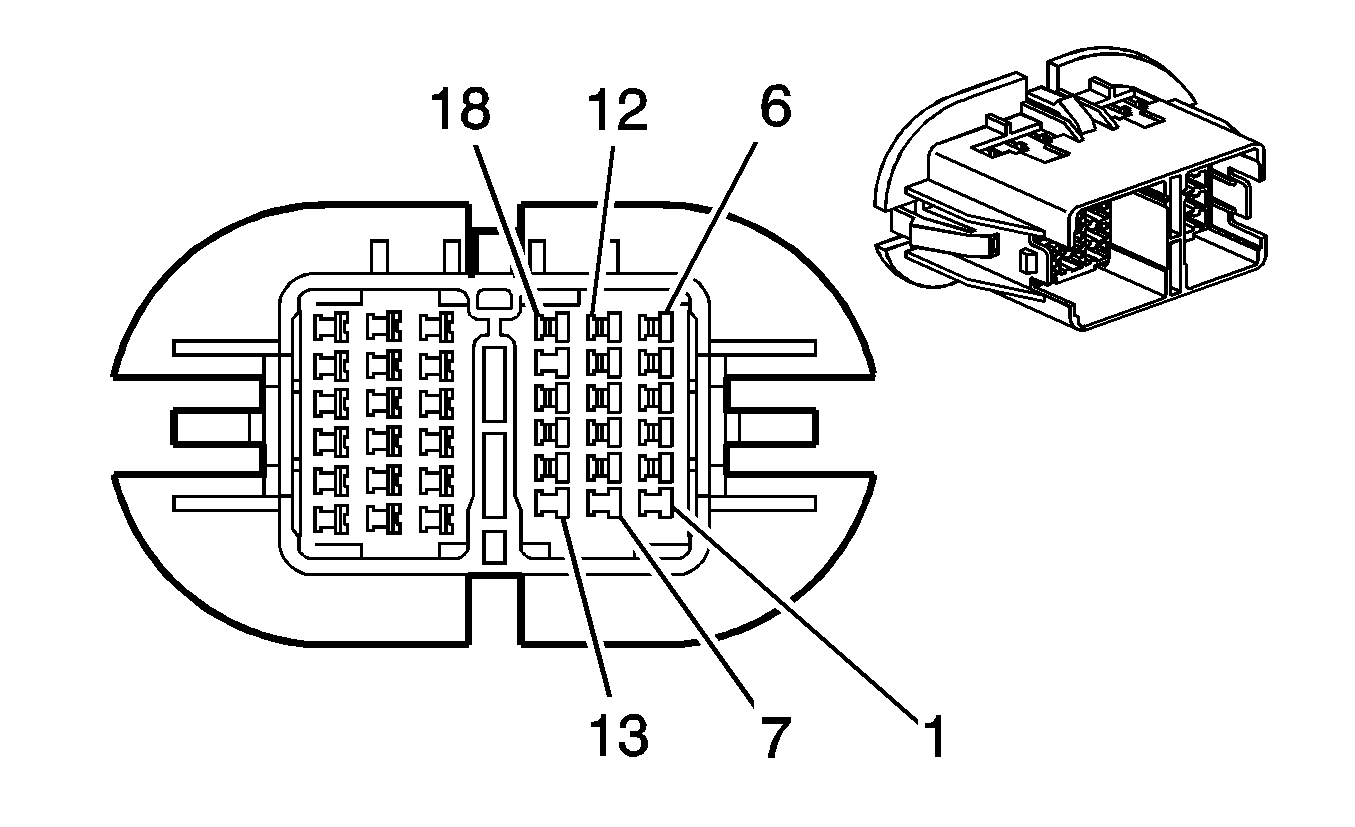 18
12
6
13
7
1