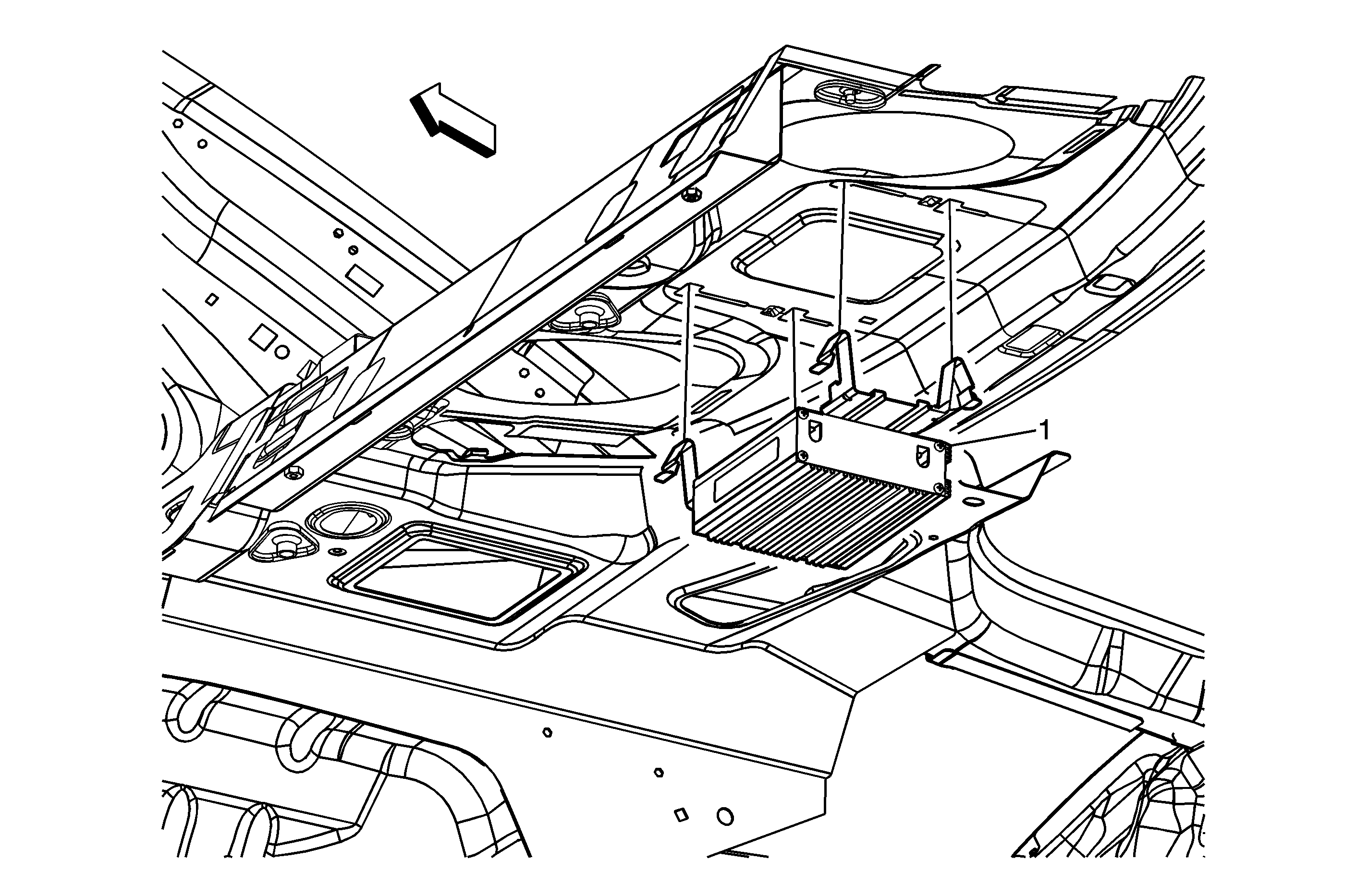 1