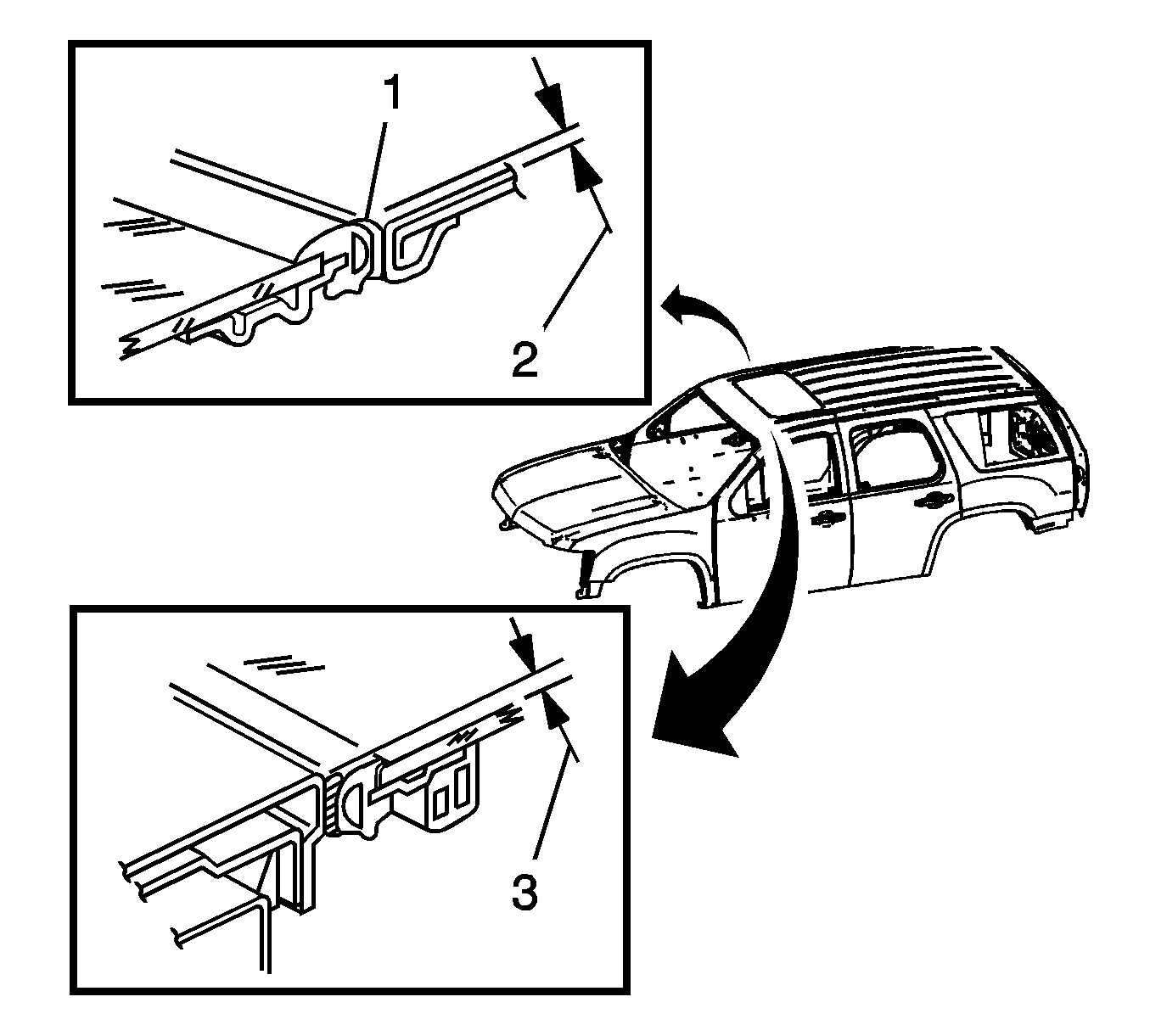 1
2
3