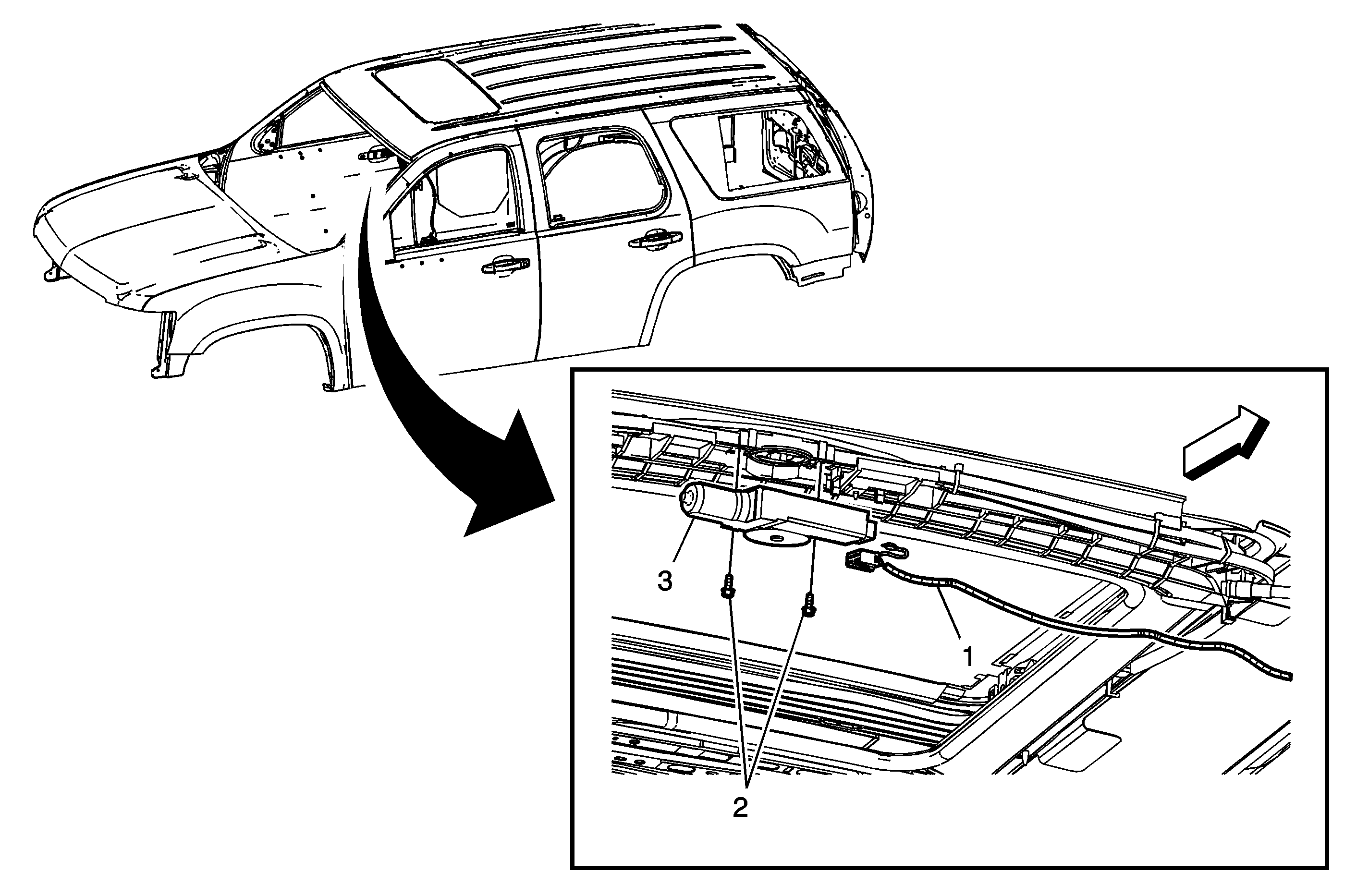 3
1
2