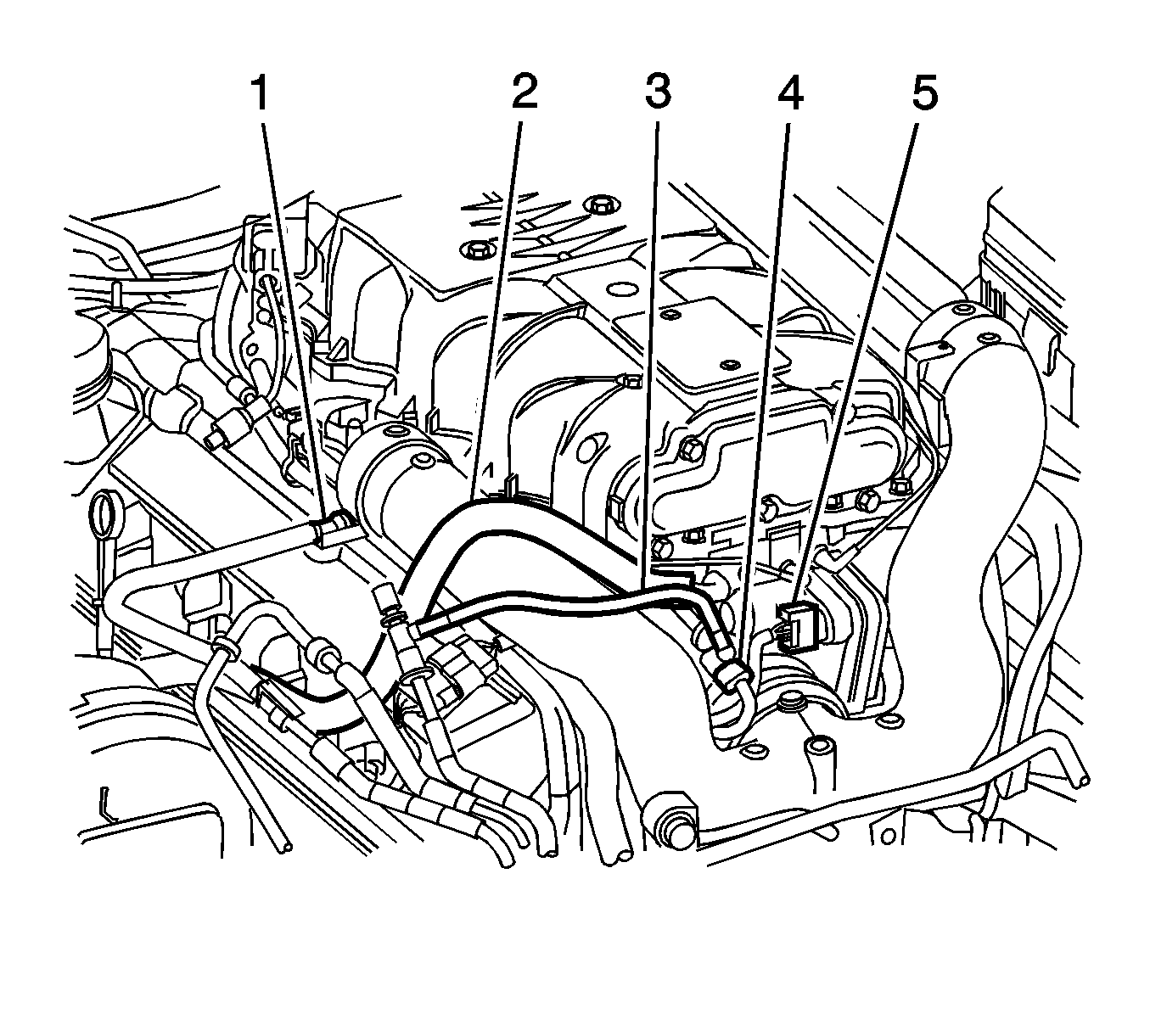 1 2 3 4 5