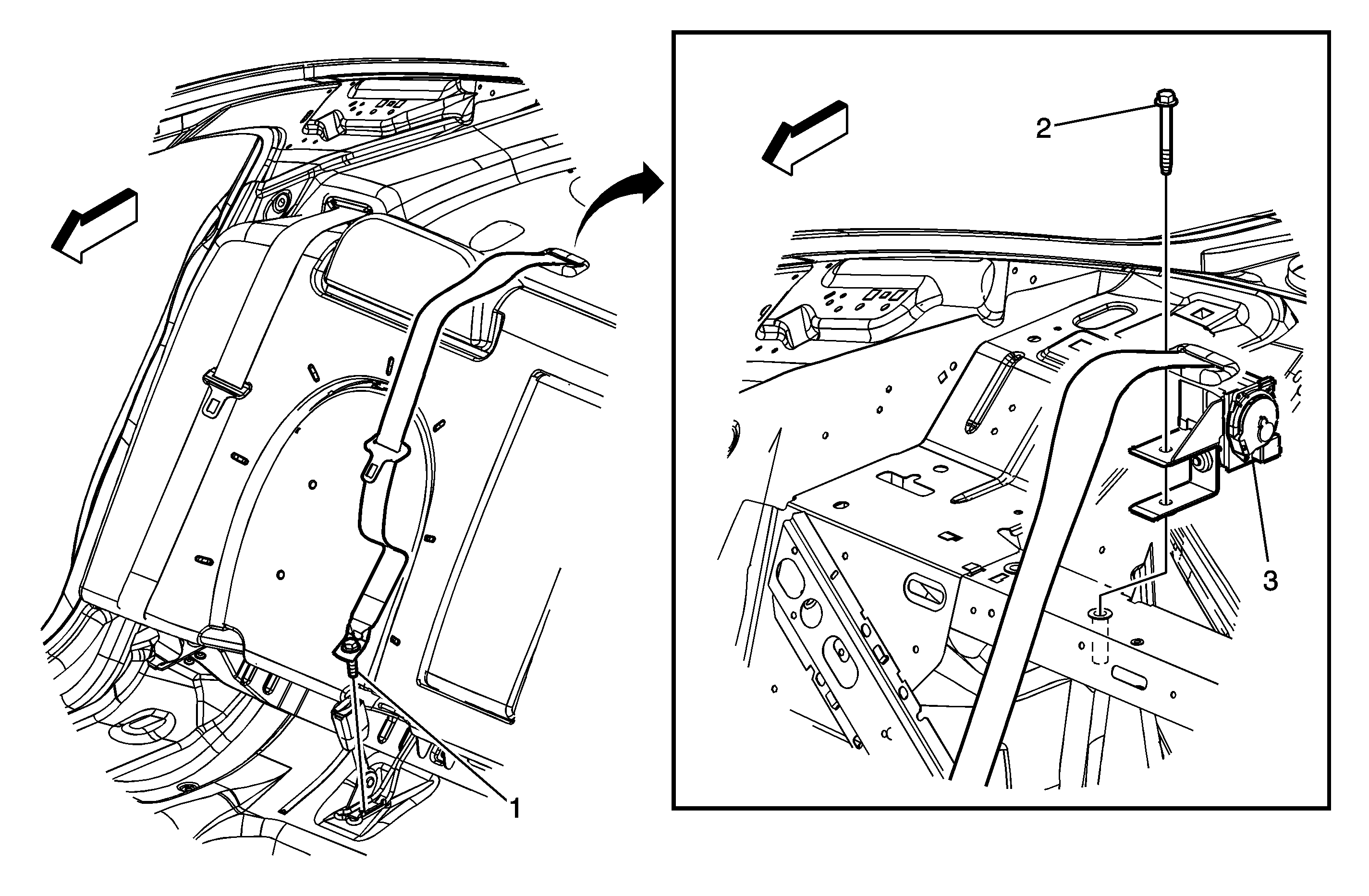 1

2

3