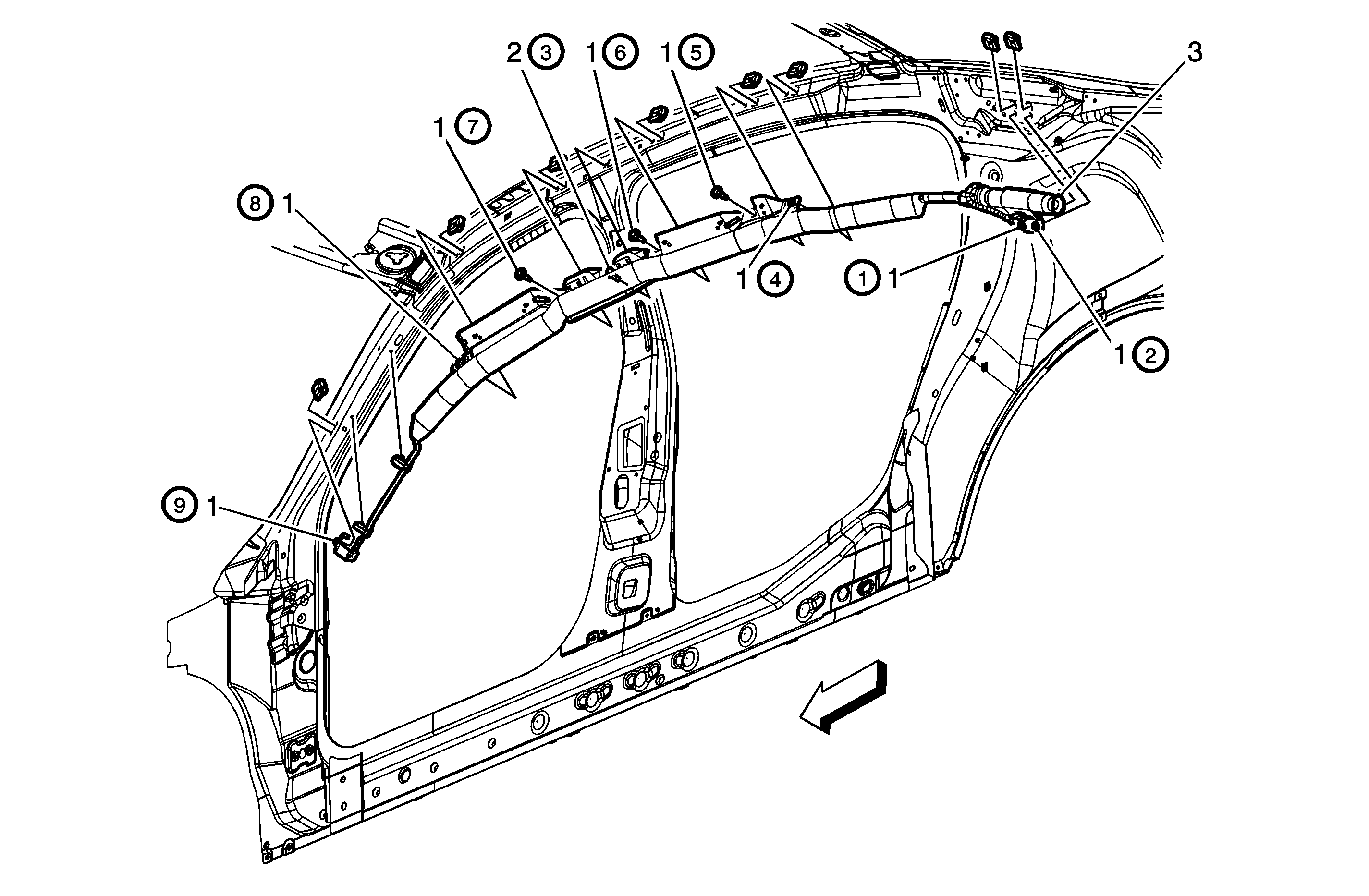 2 ③ 1 ⑥ 1 ⑤
3
1 ⑦
⑧ 1
1 ④
① 1
1 ②
⑨ 1