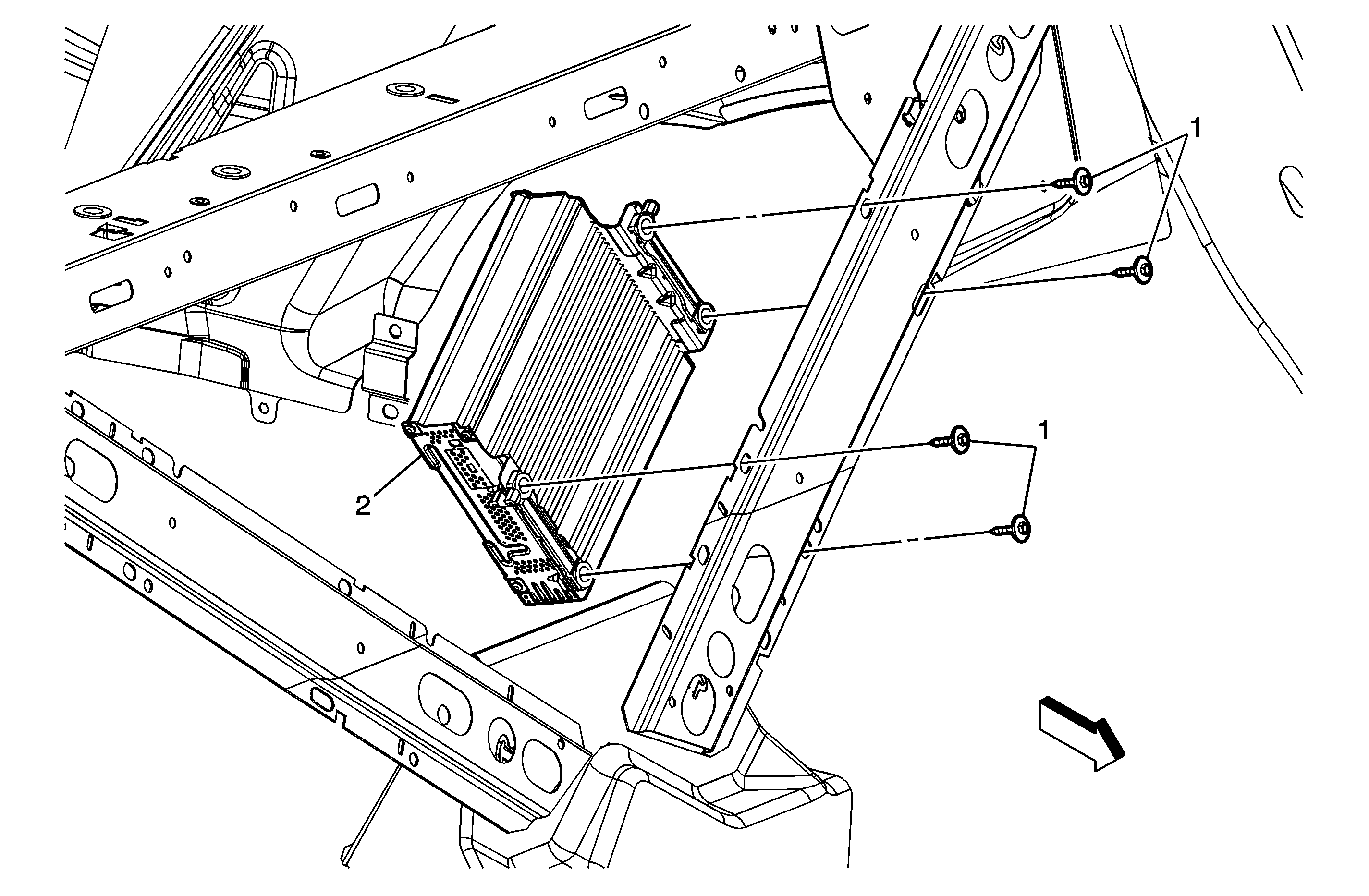 1
1
2