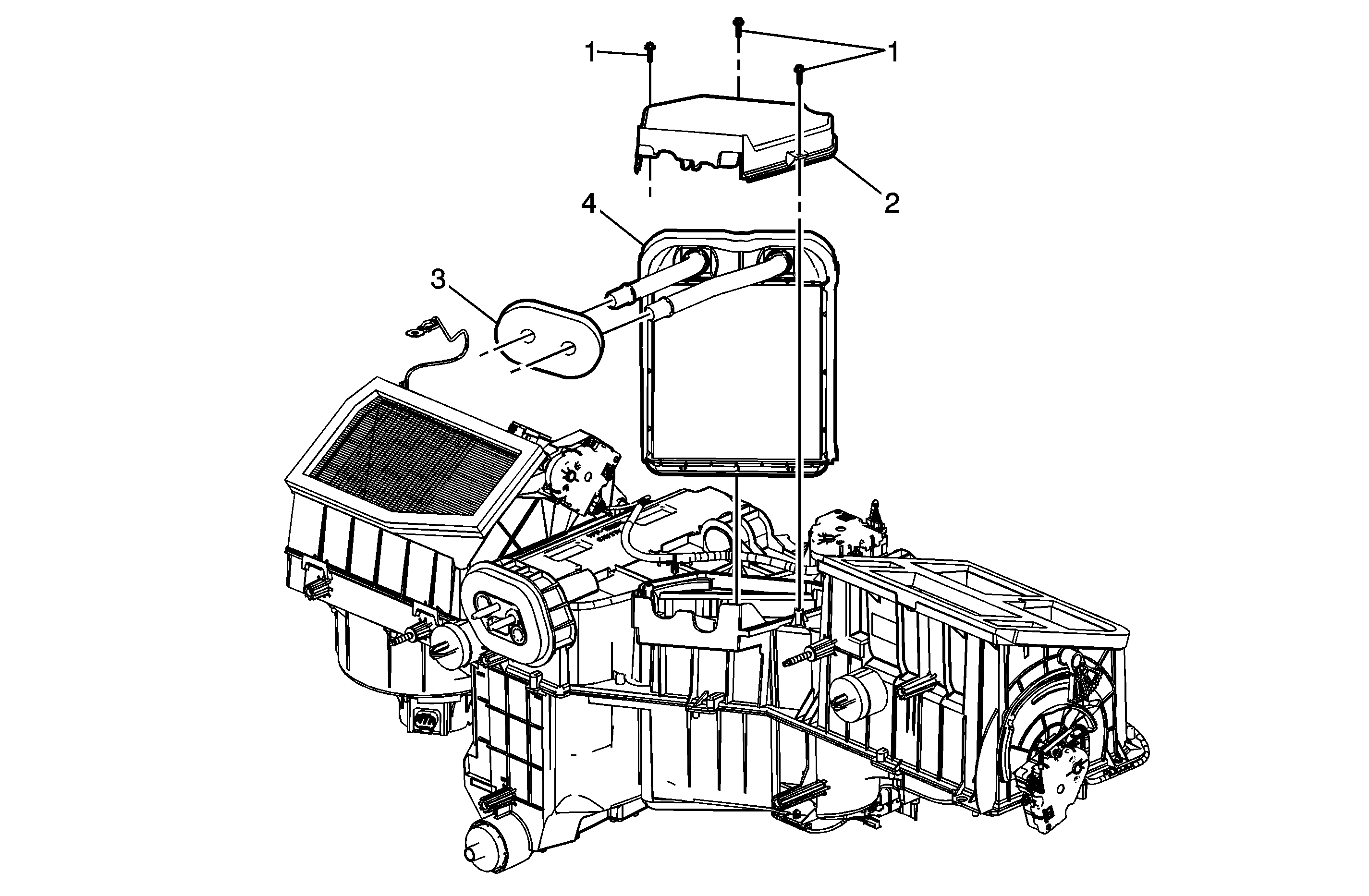 1
1
2
4
3