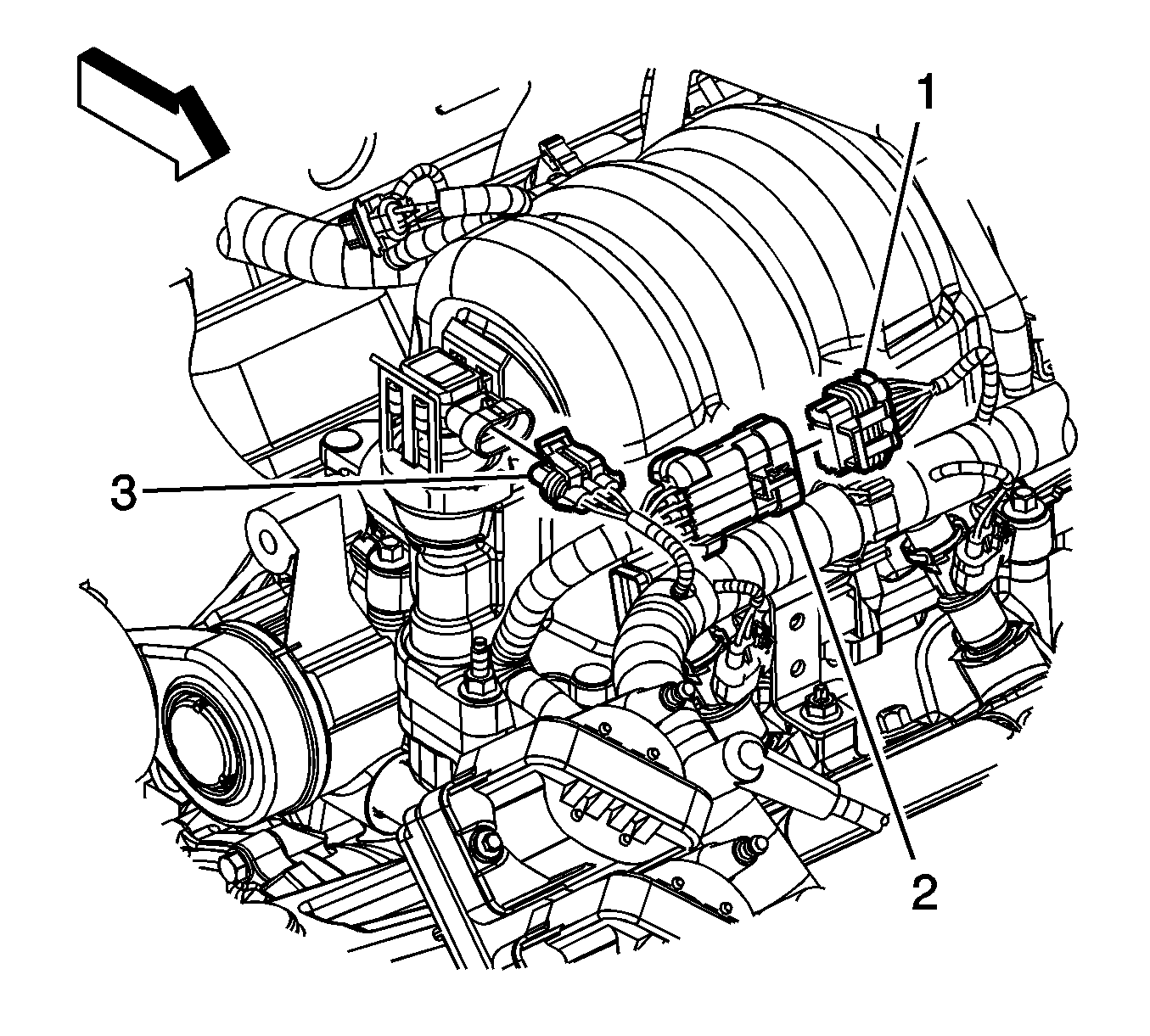 1
3
2