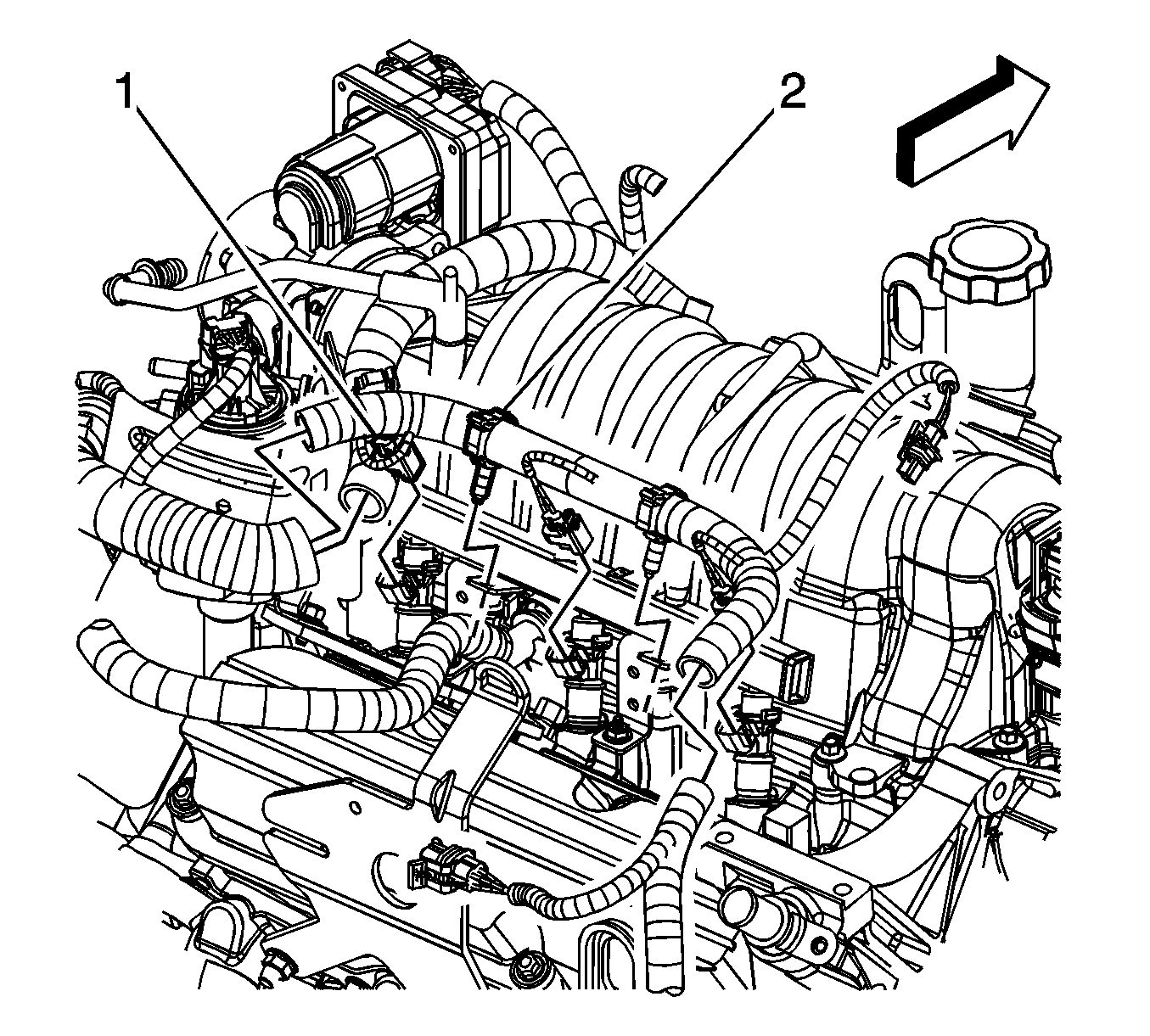 1

2