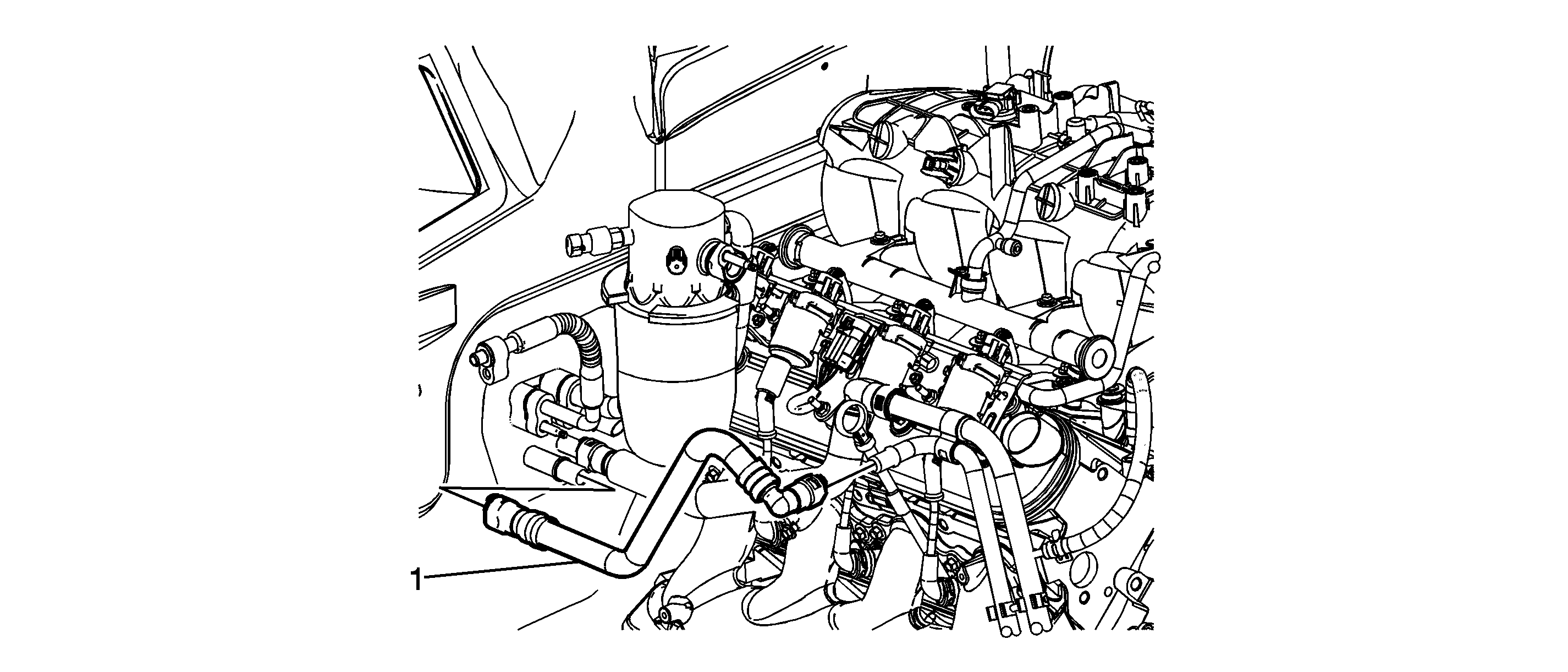 1