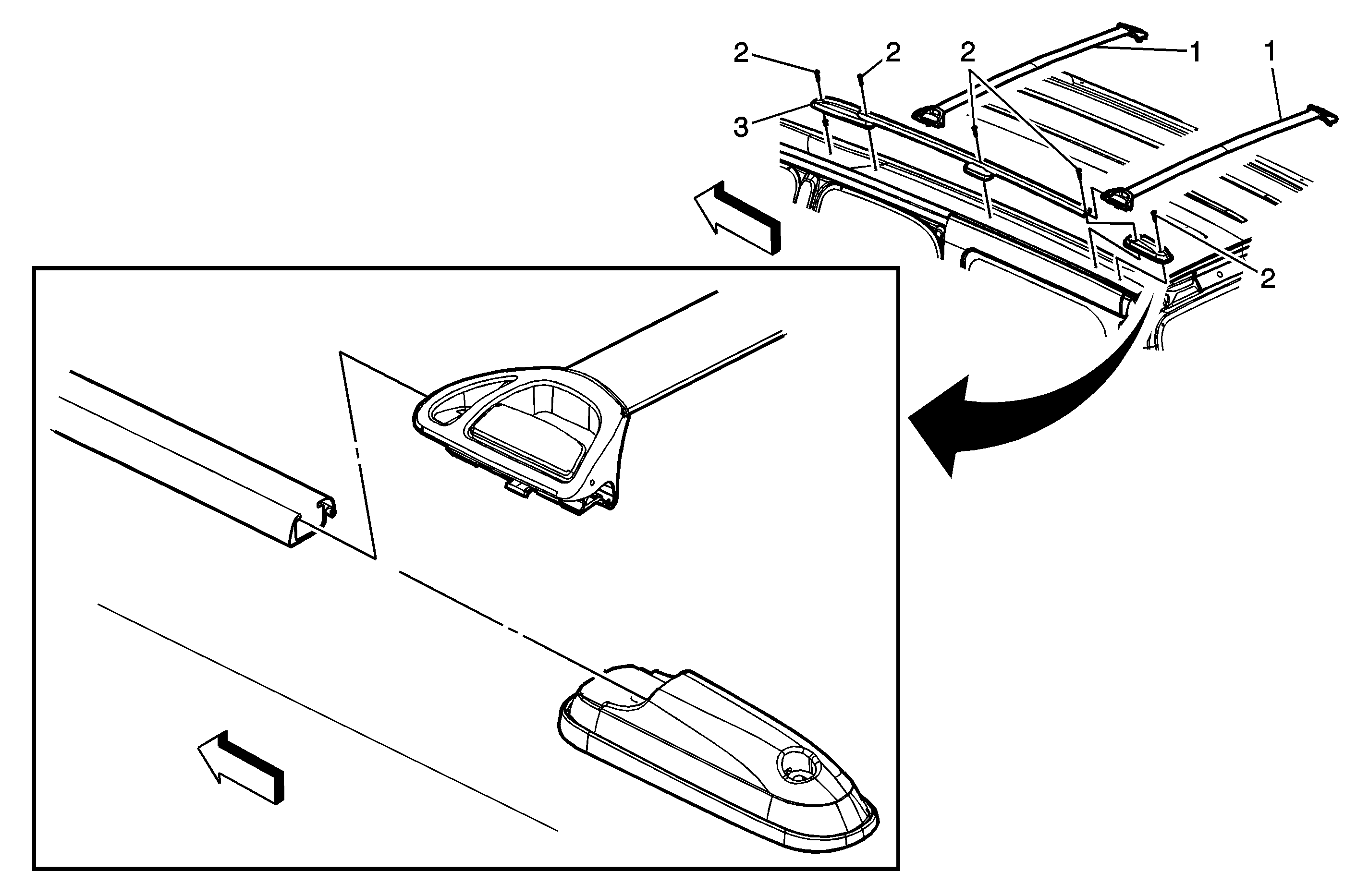 2
2
2
1
1
3
2