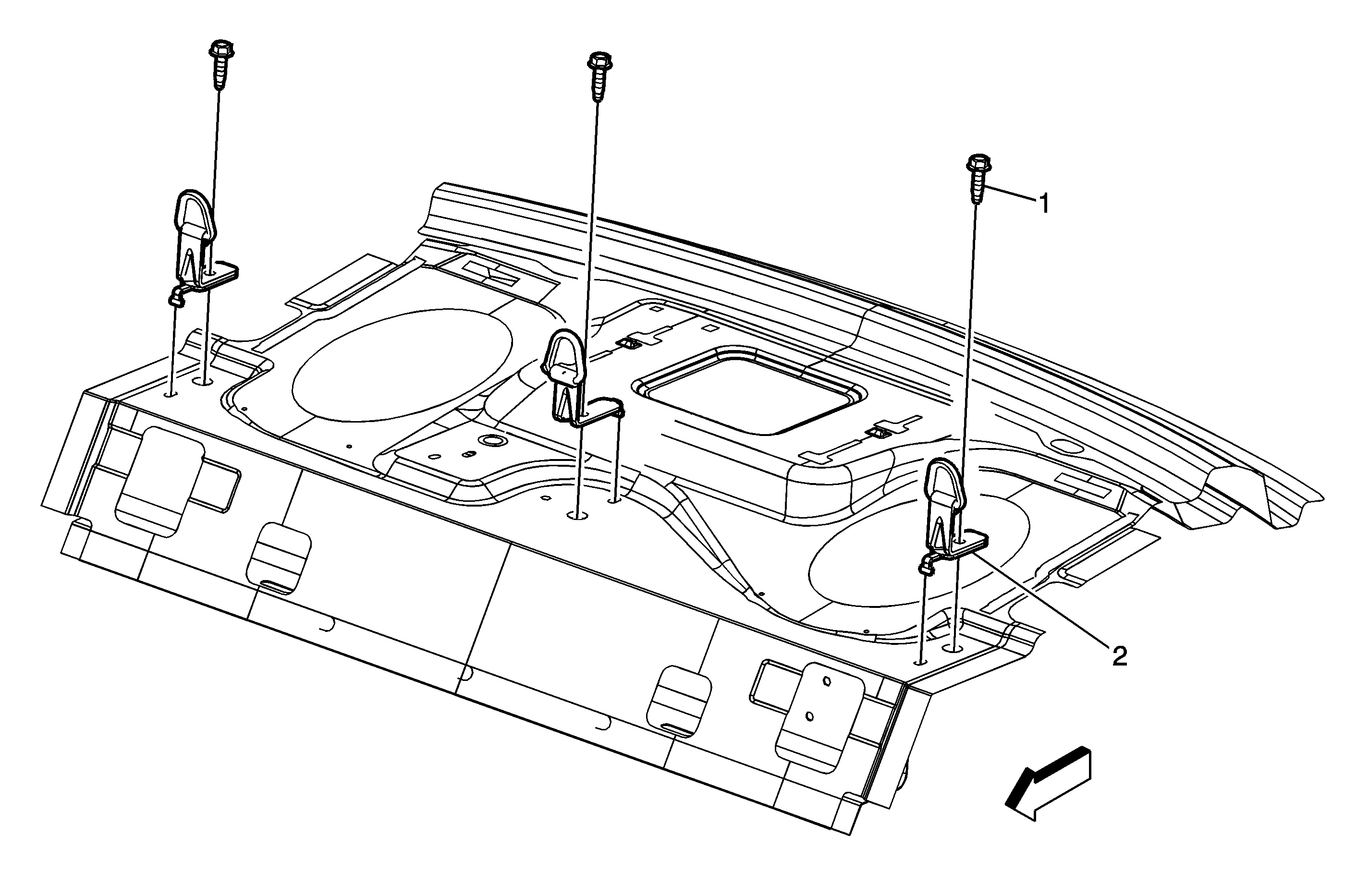 1

2