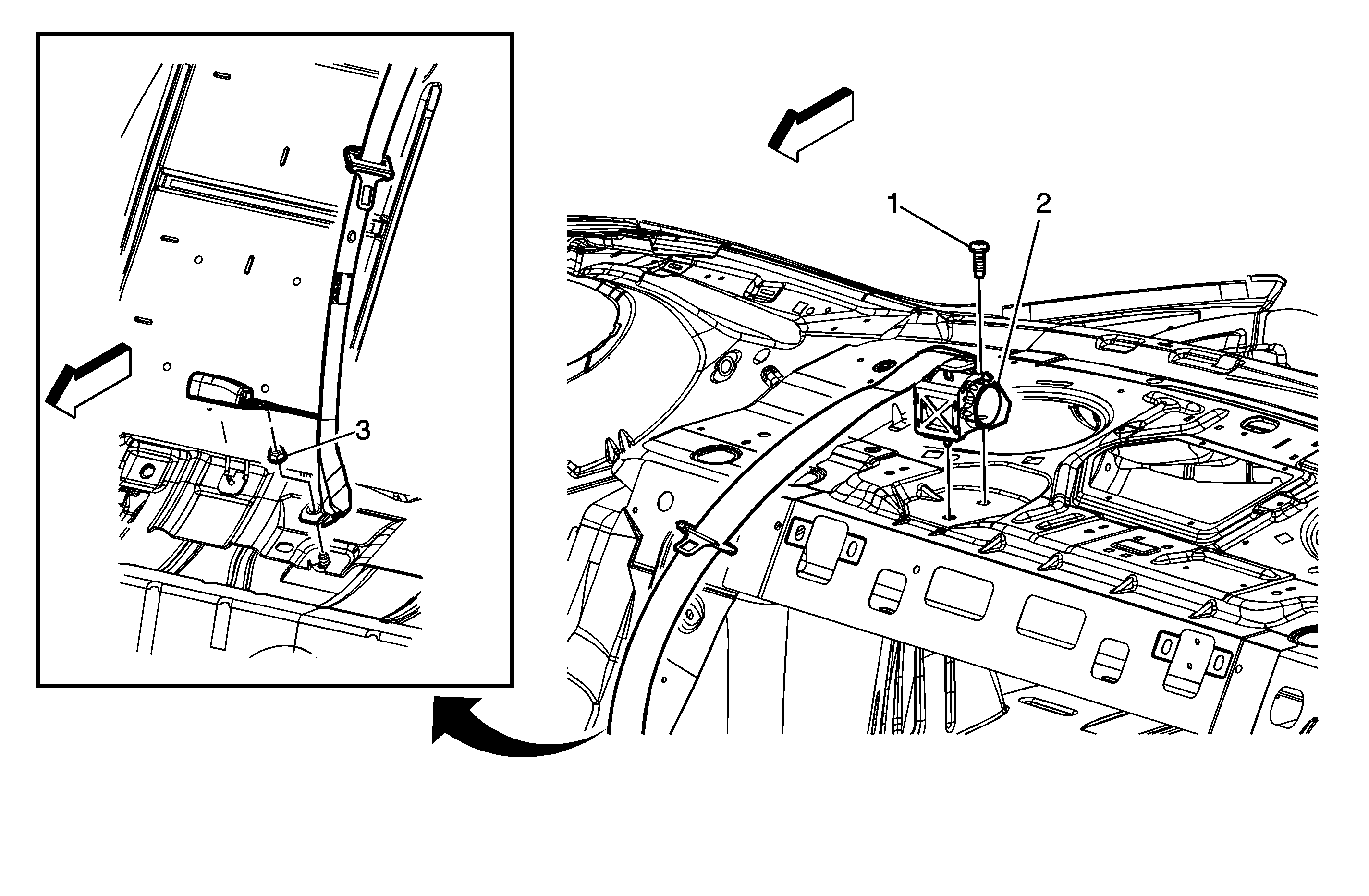 3

1

2