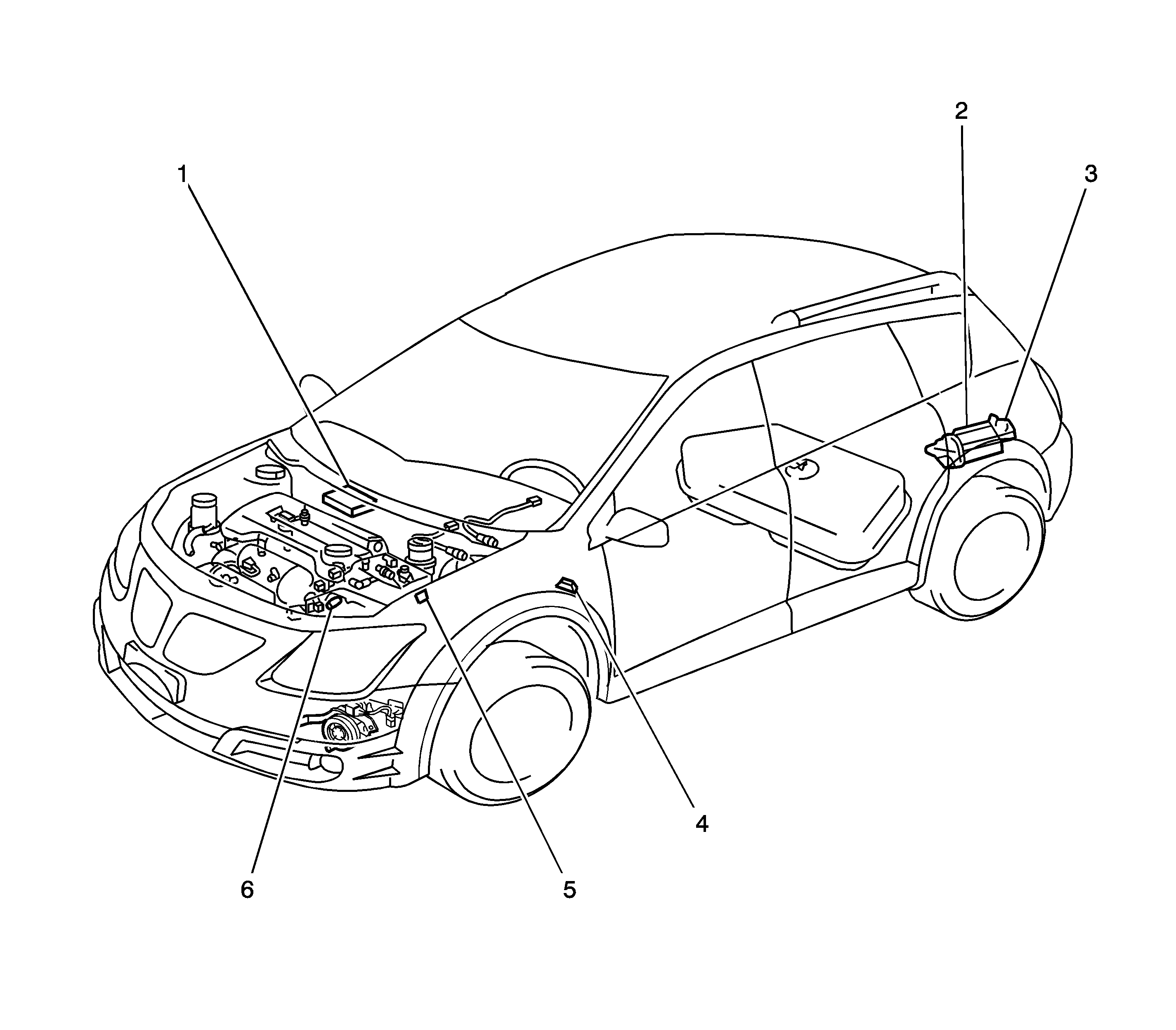 2
1
3
4
6
5