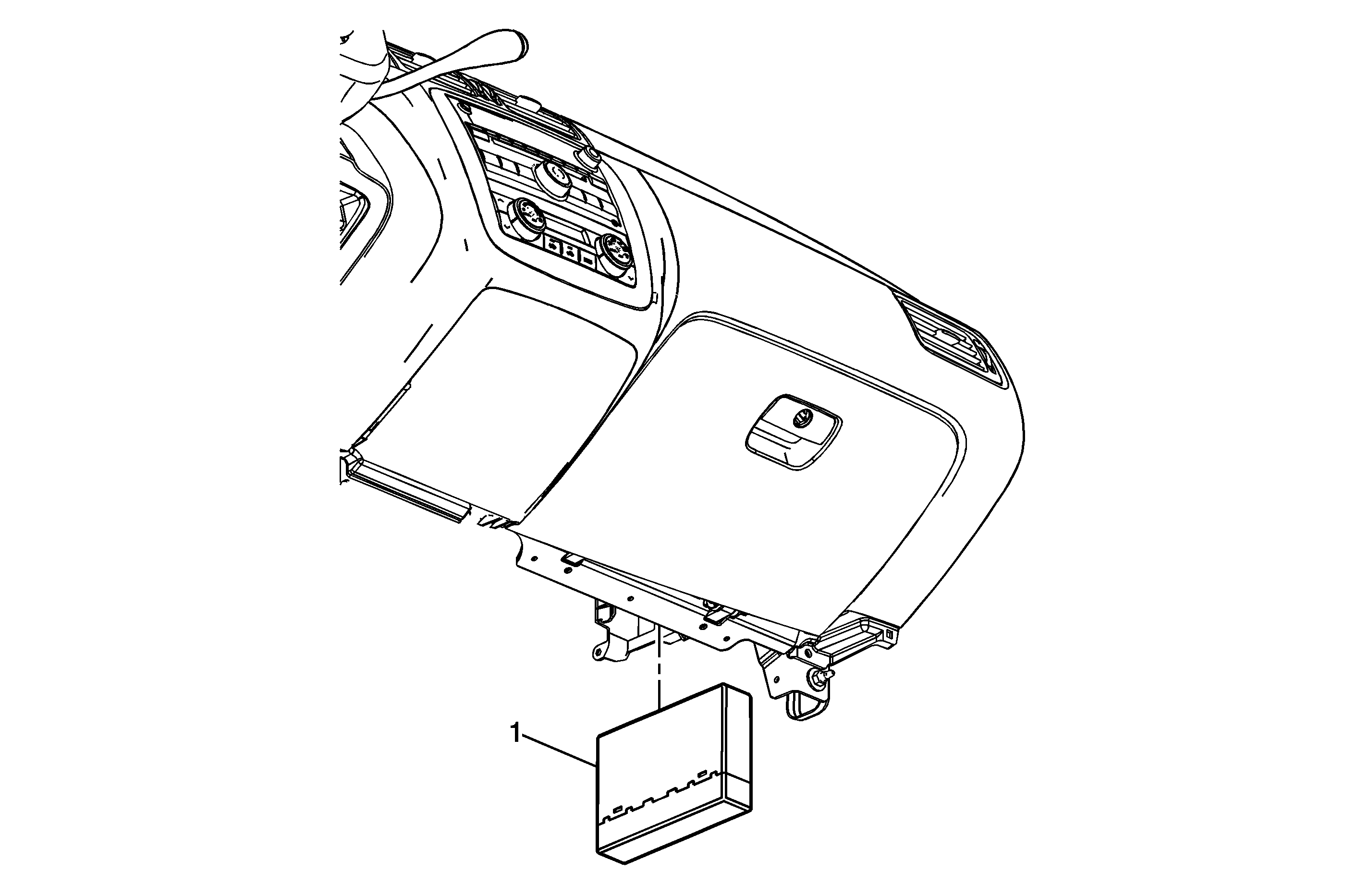 1