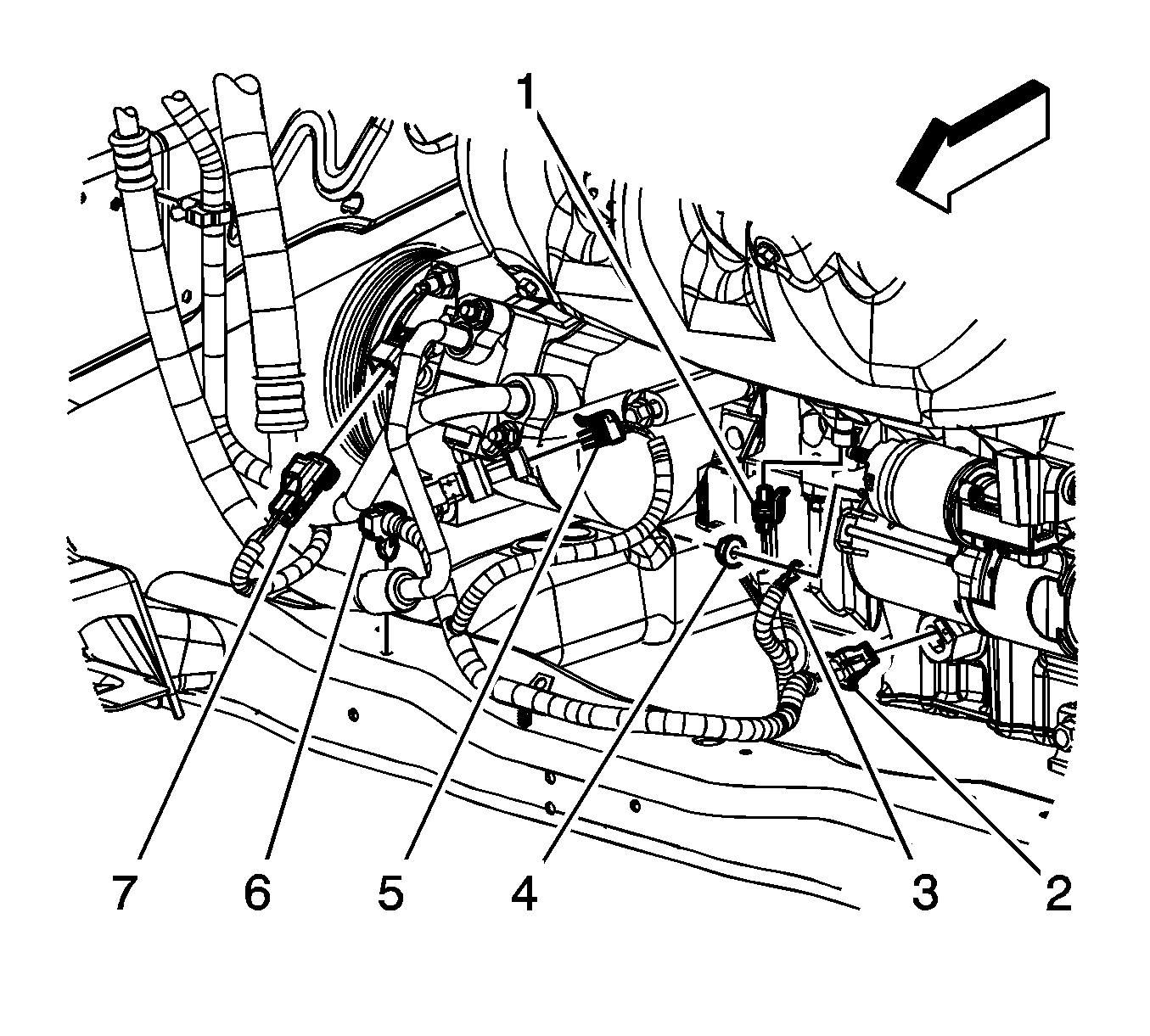 1

7 6 5 4 3 2