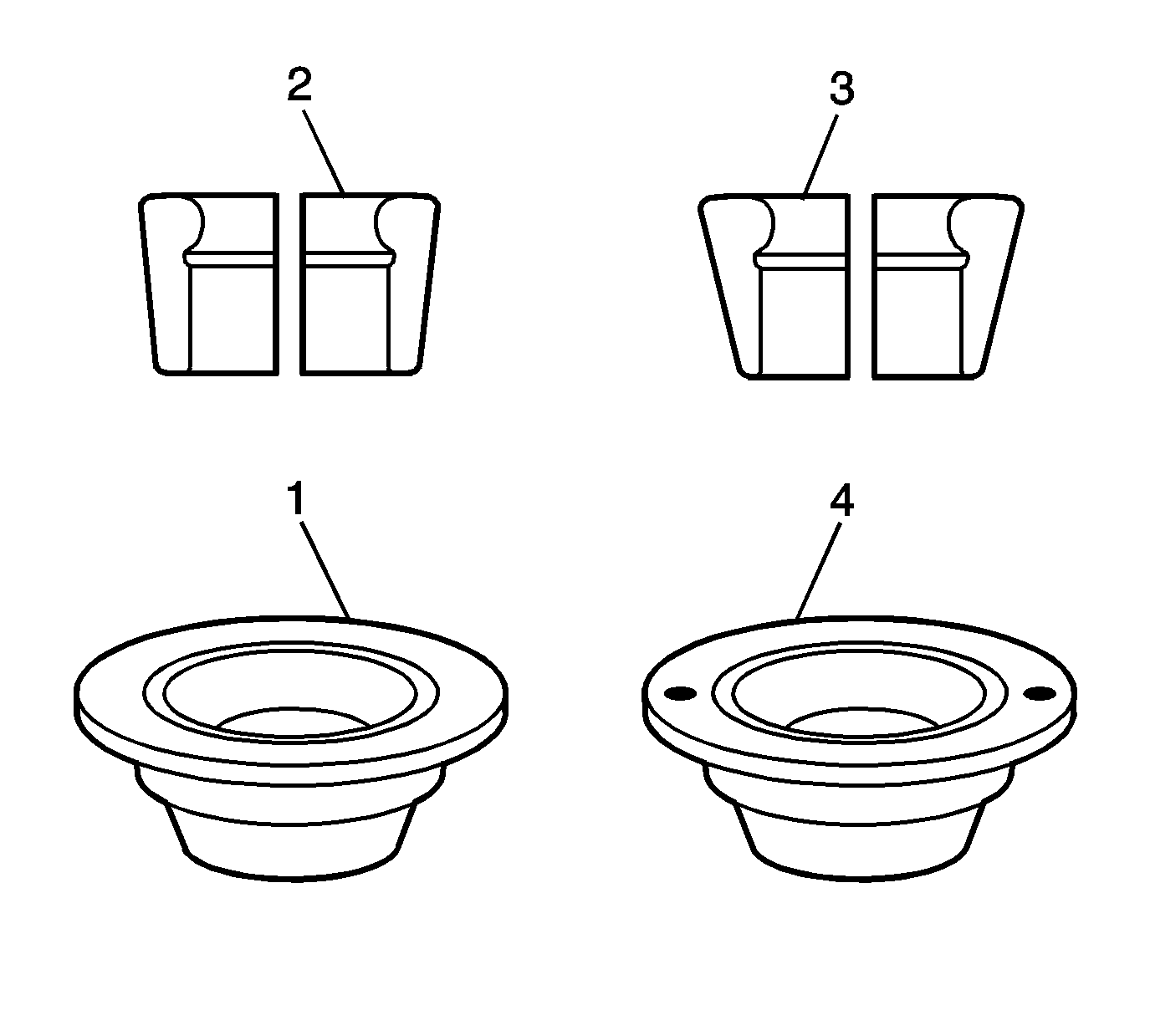 2
3
1
4