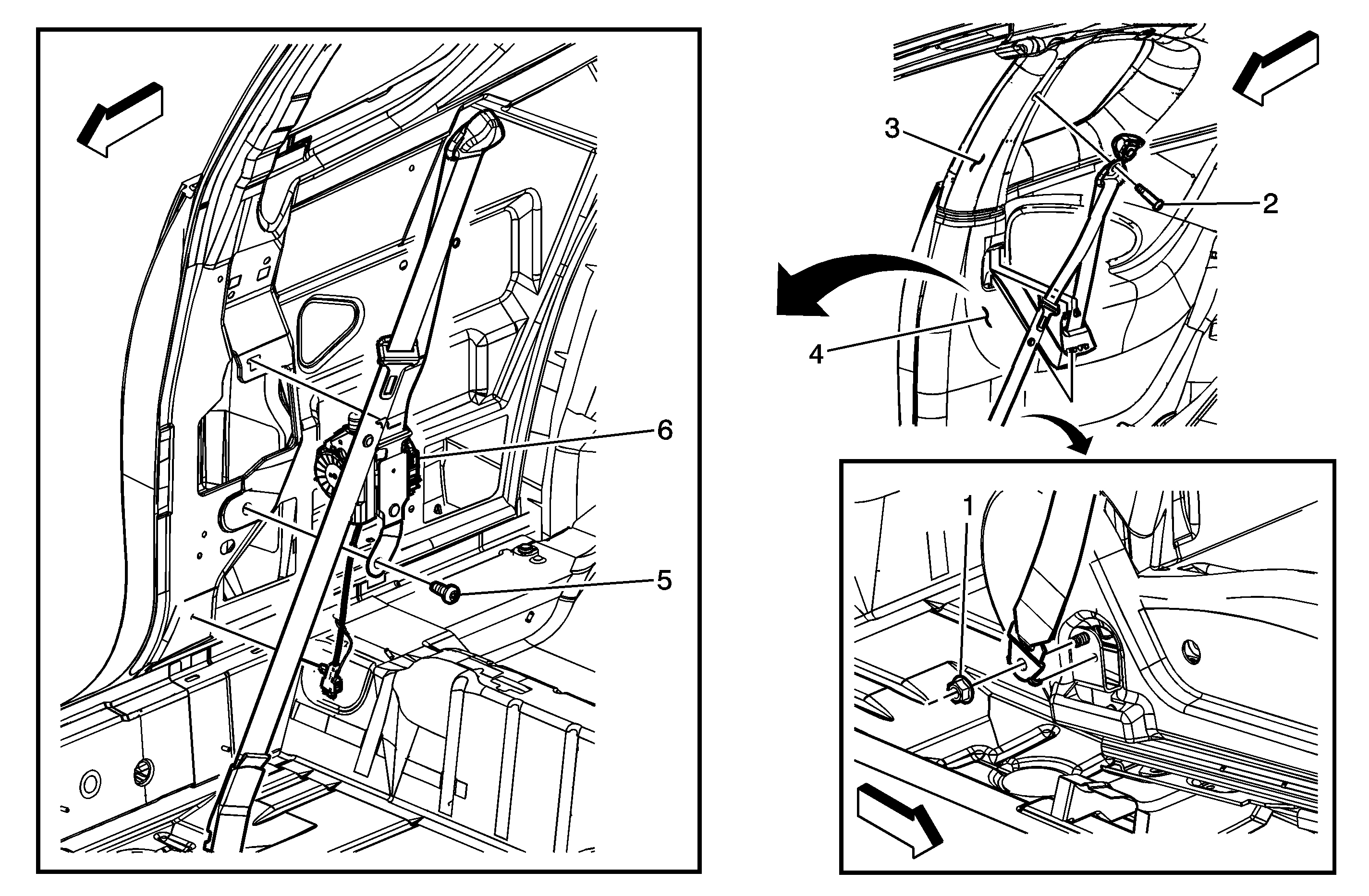 6
5
3
2
4
1