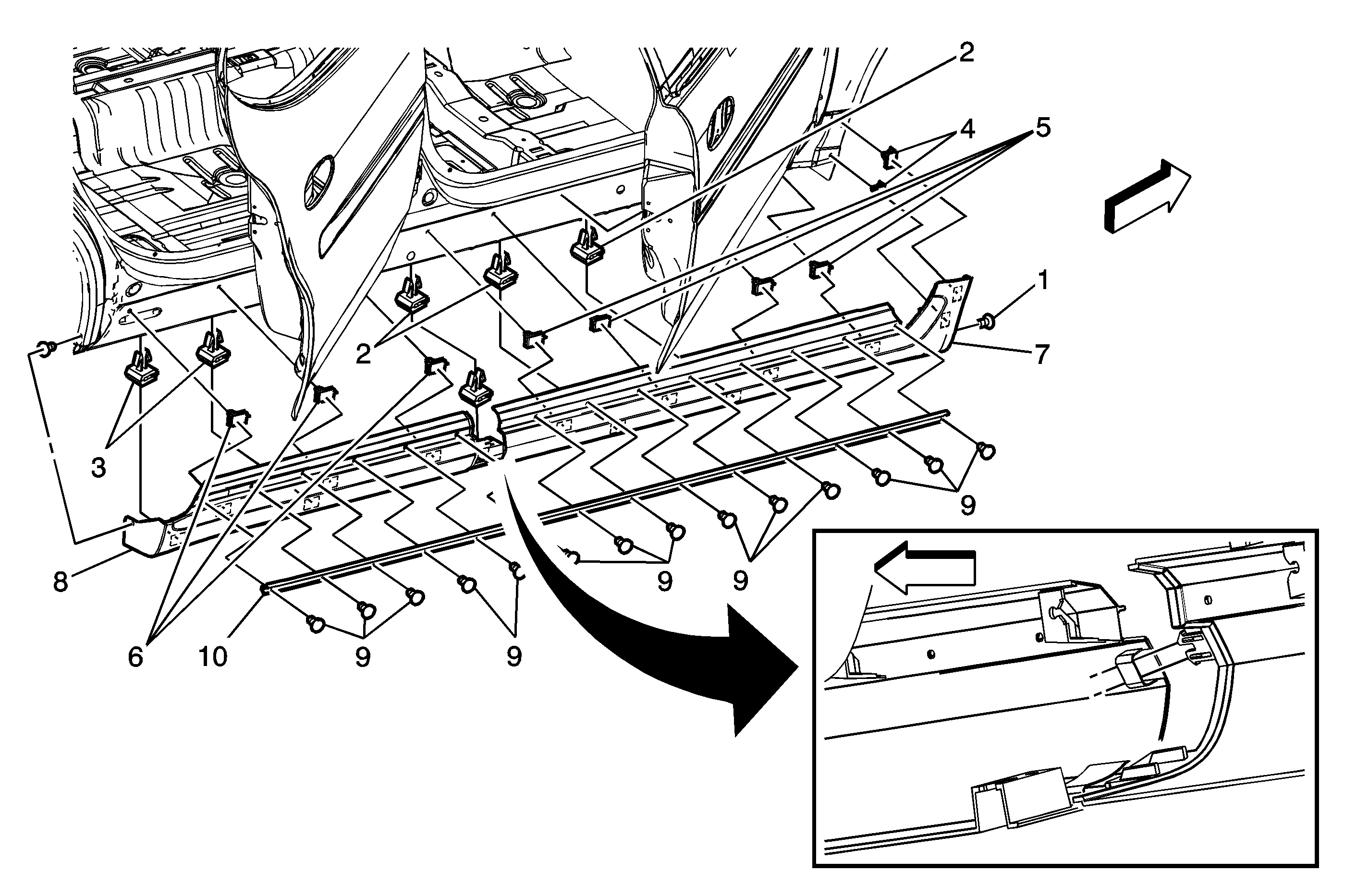 2
4
5
1
7
2
3
9
8
9
9
6
10
9
9