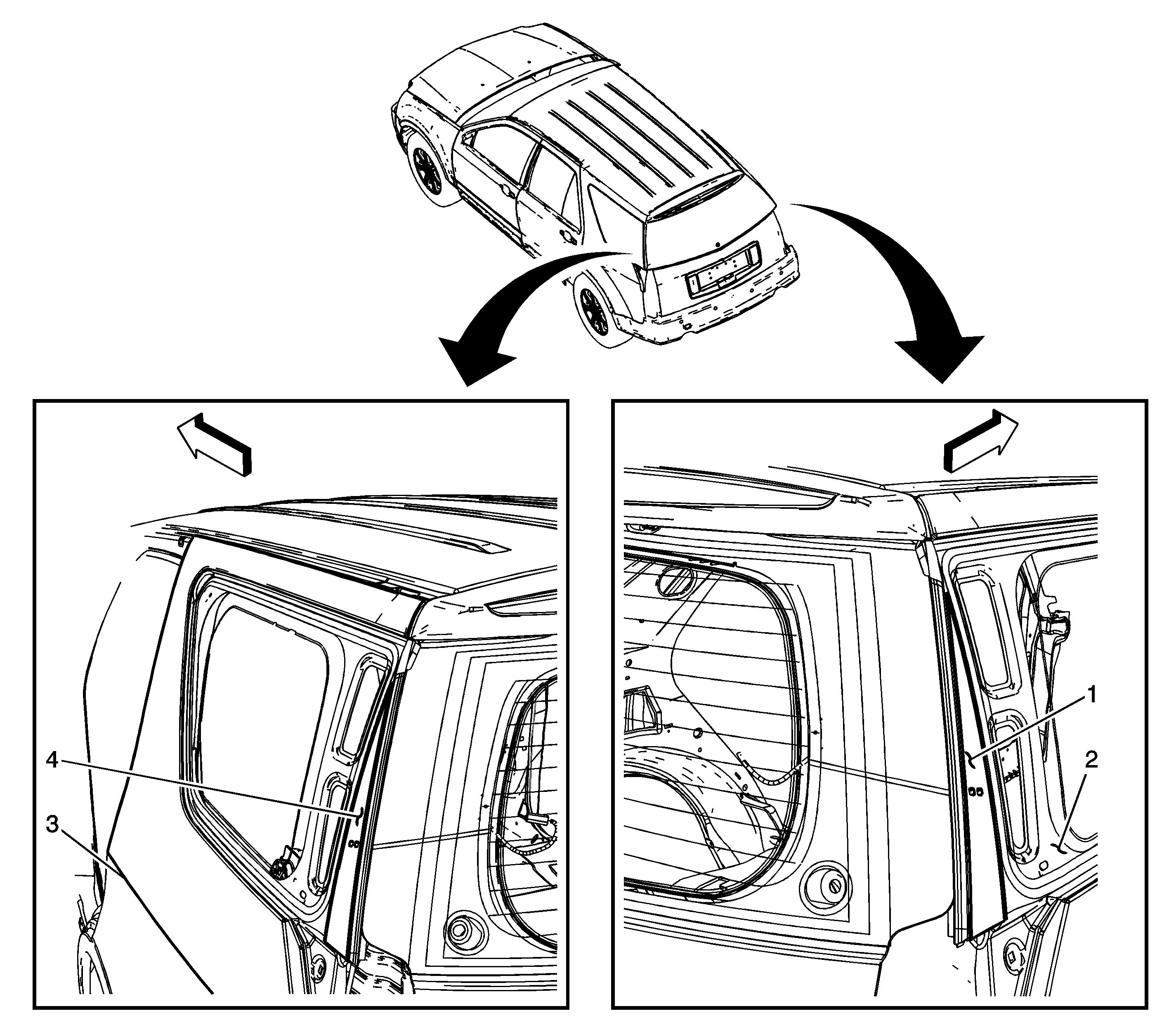 4
3
1
2