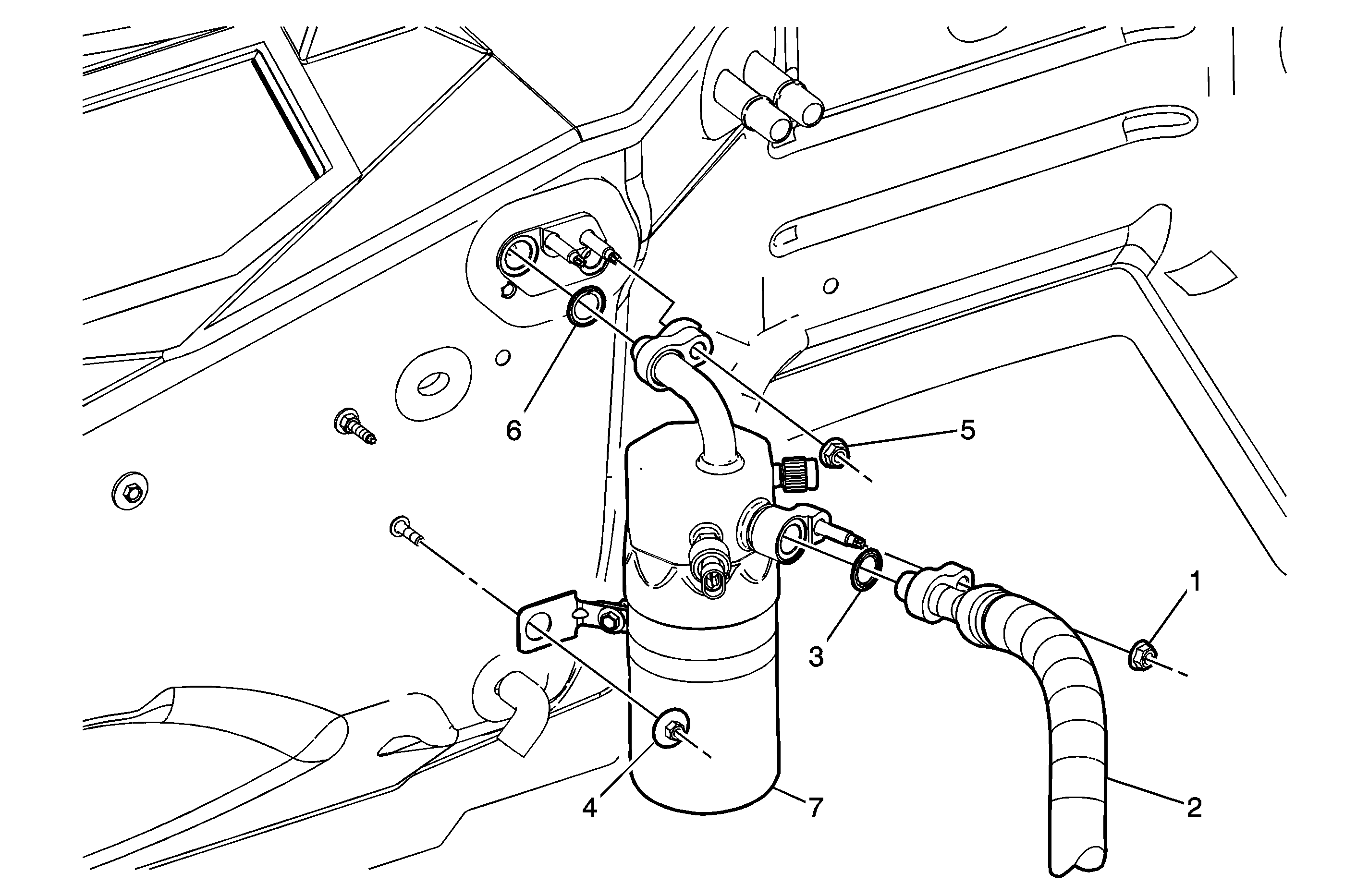 6
5
1
3
4
7
2