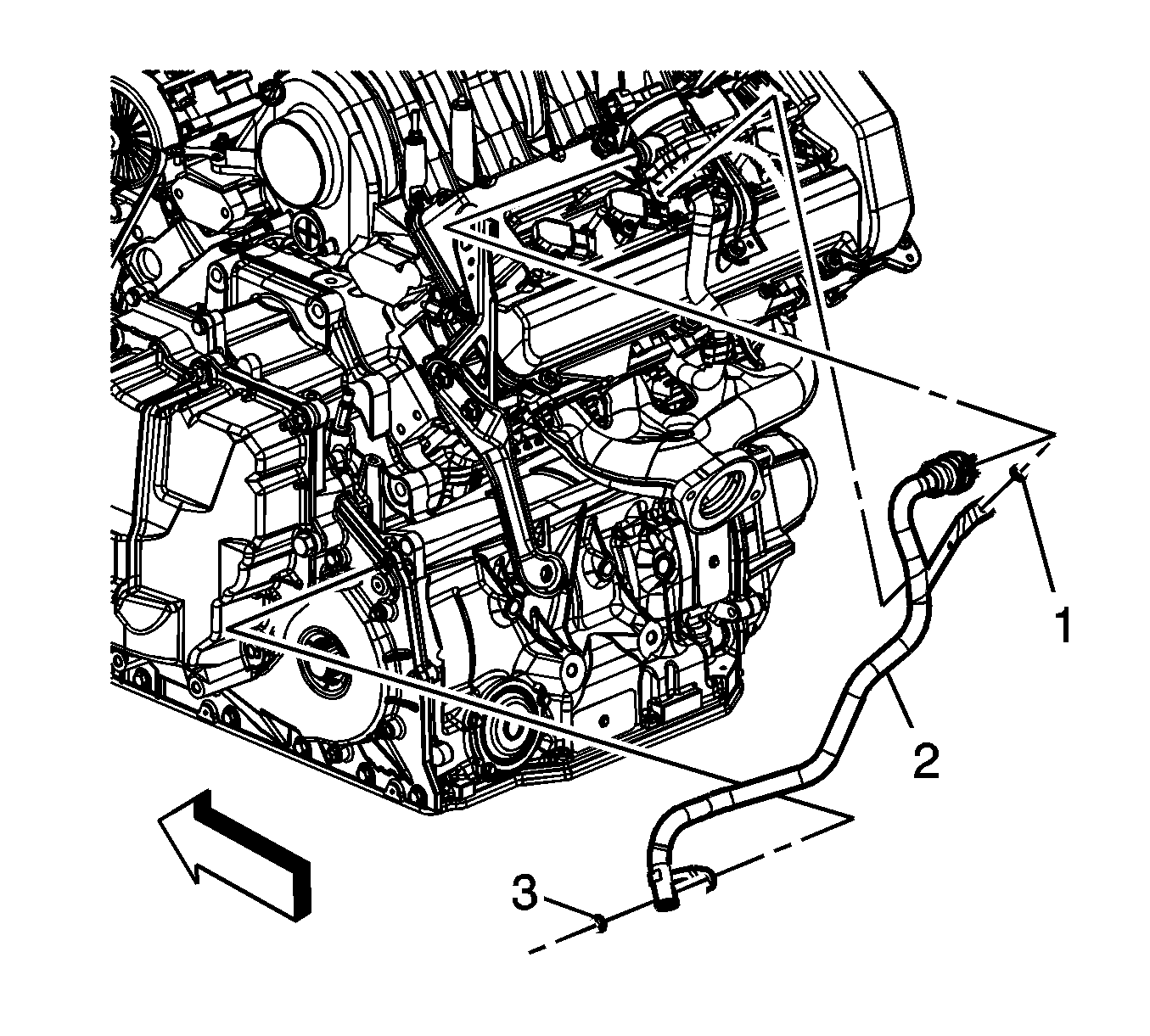 1
2
3