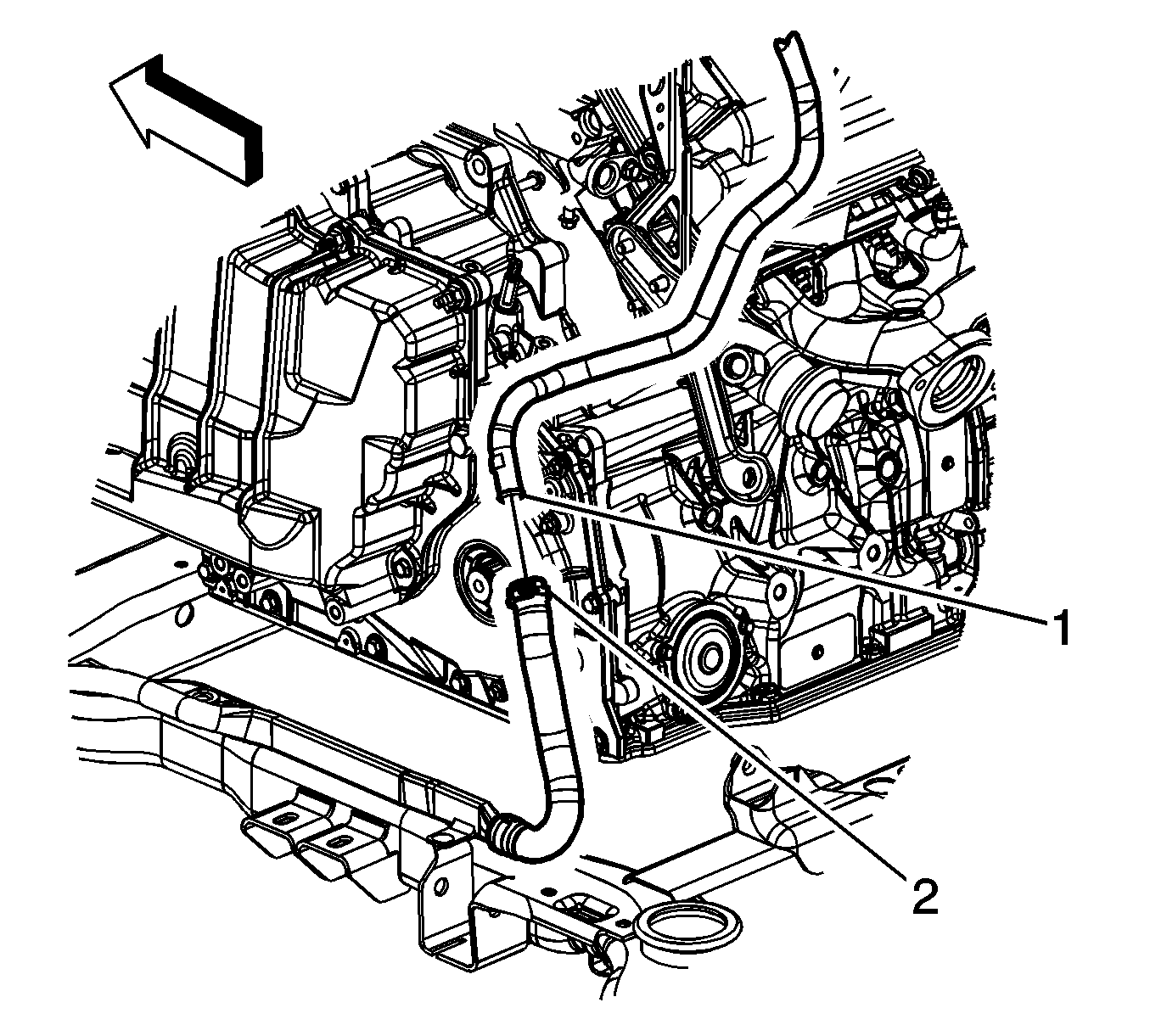 1
2