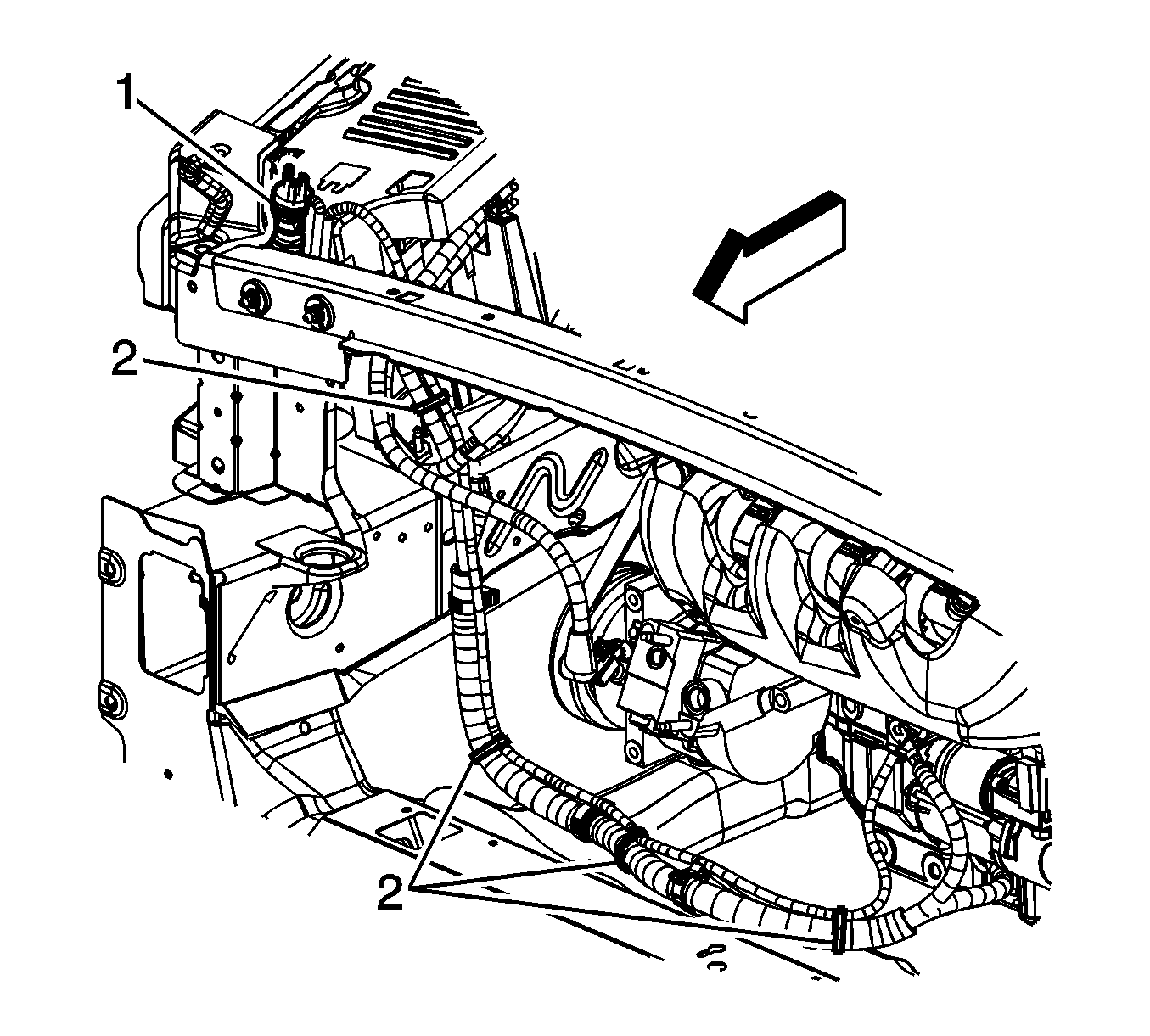 1
2
2