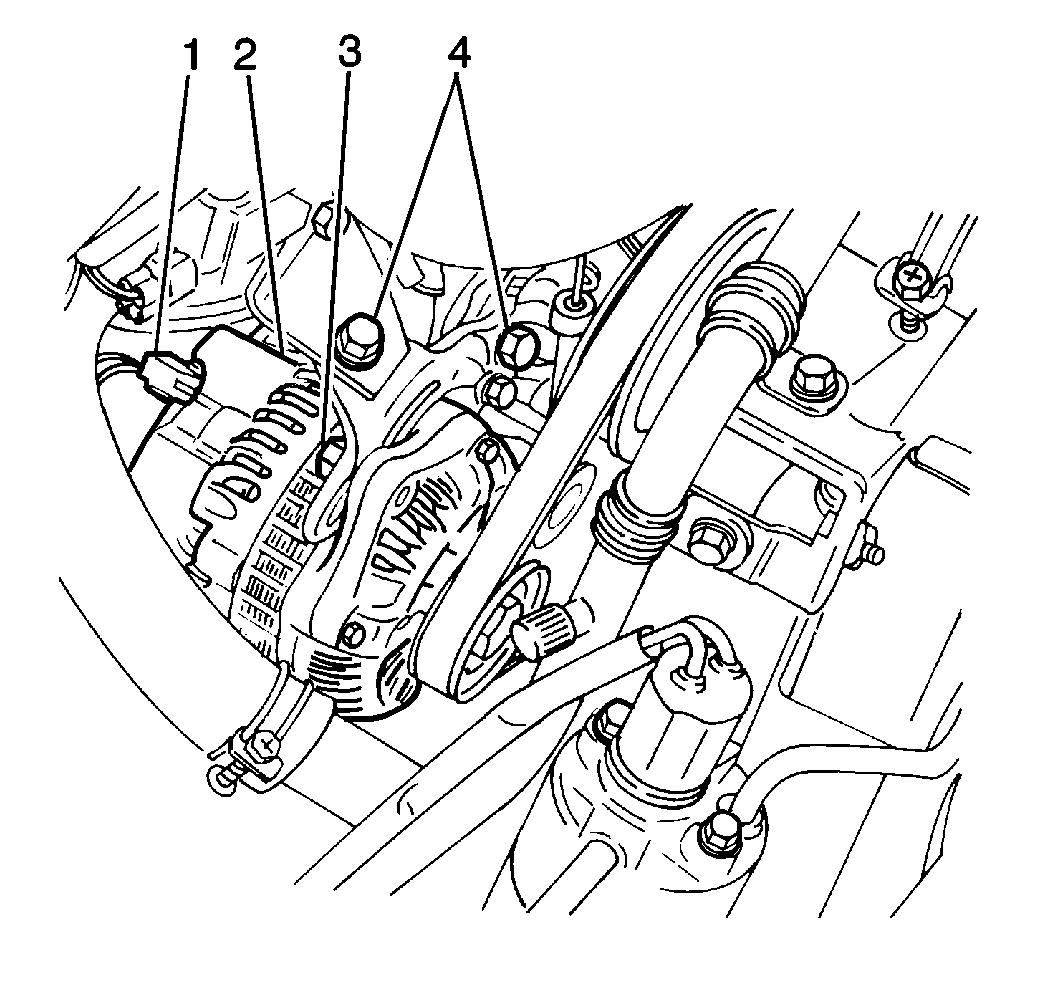 1 2 3 4