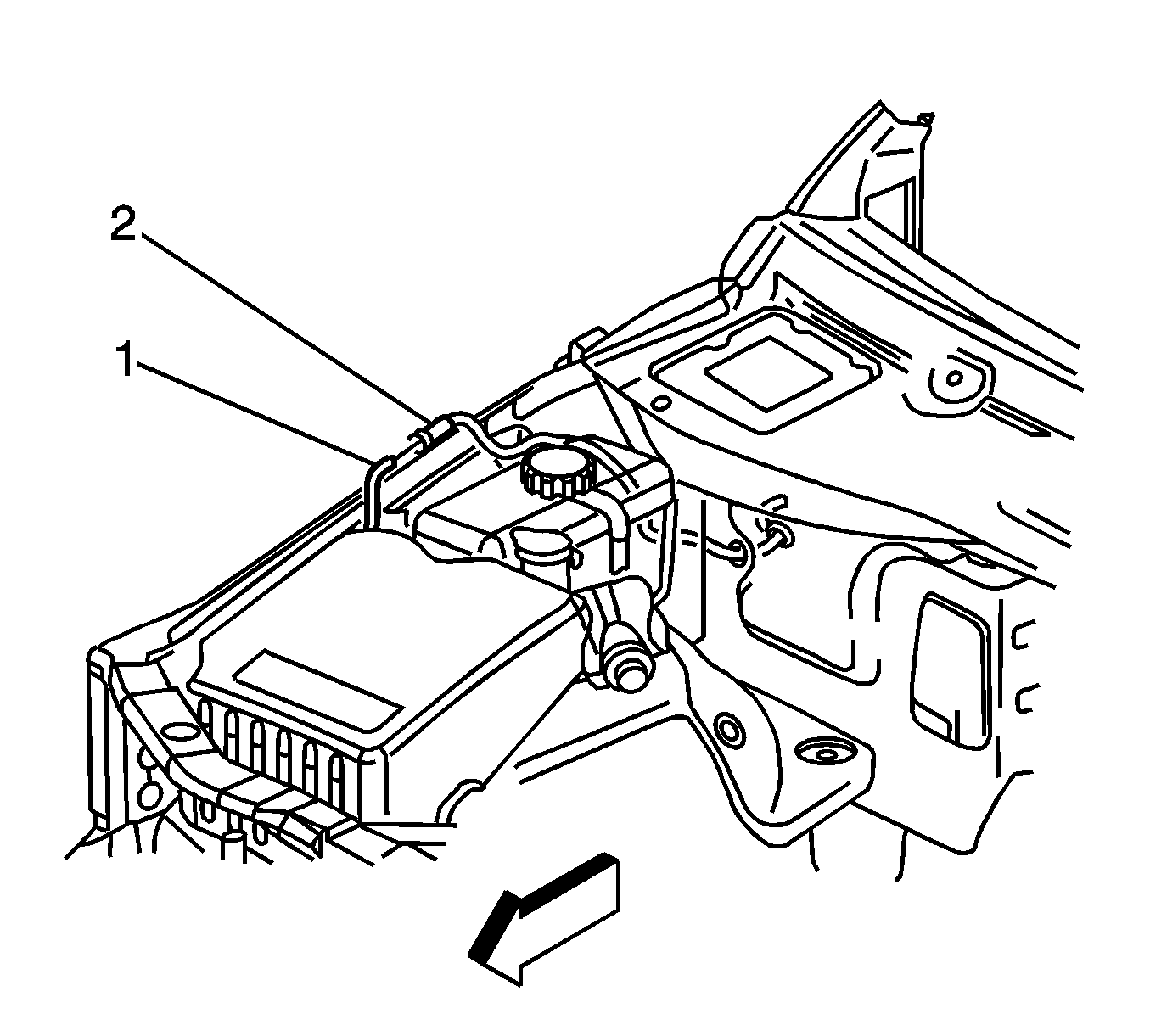 2
1