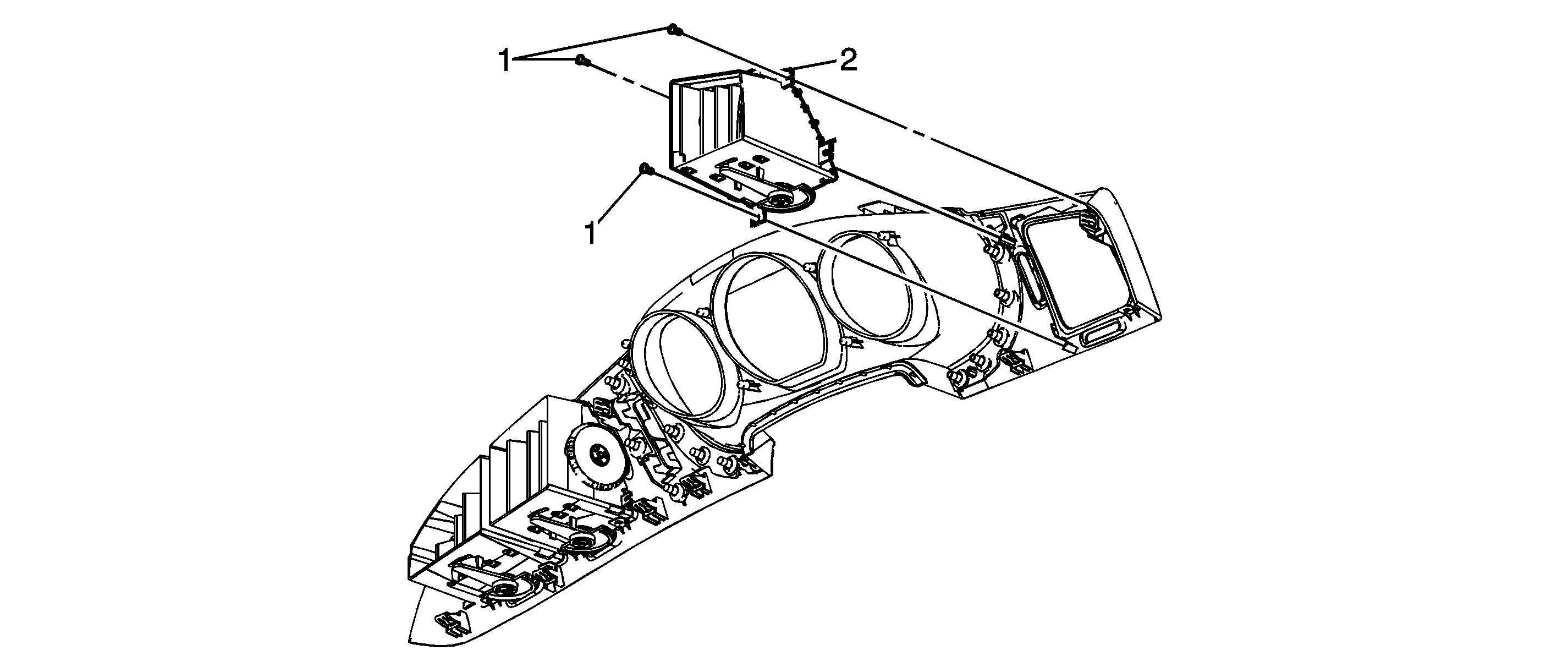 1
2
1