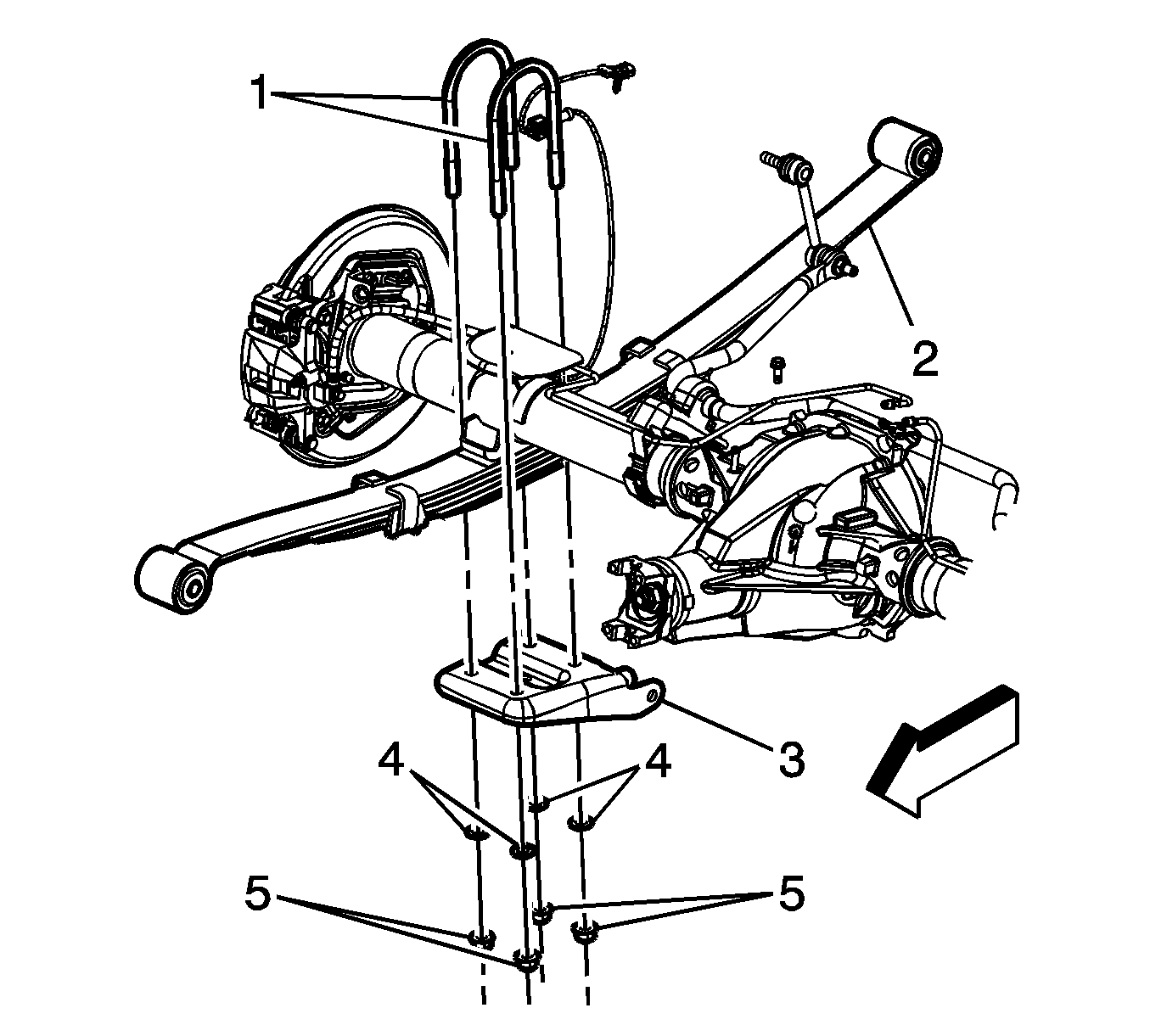 1
2
3
4
4
5
5