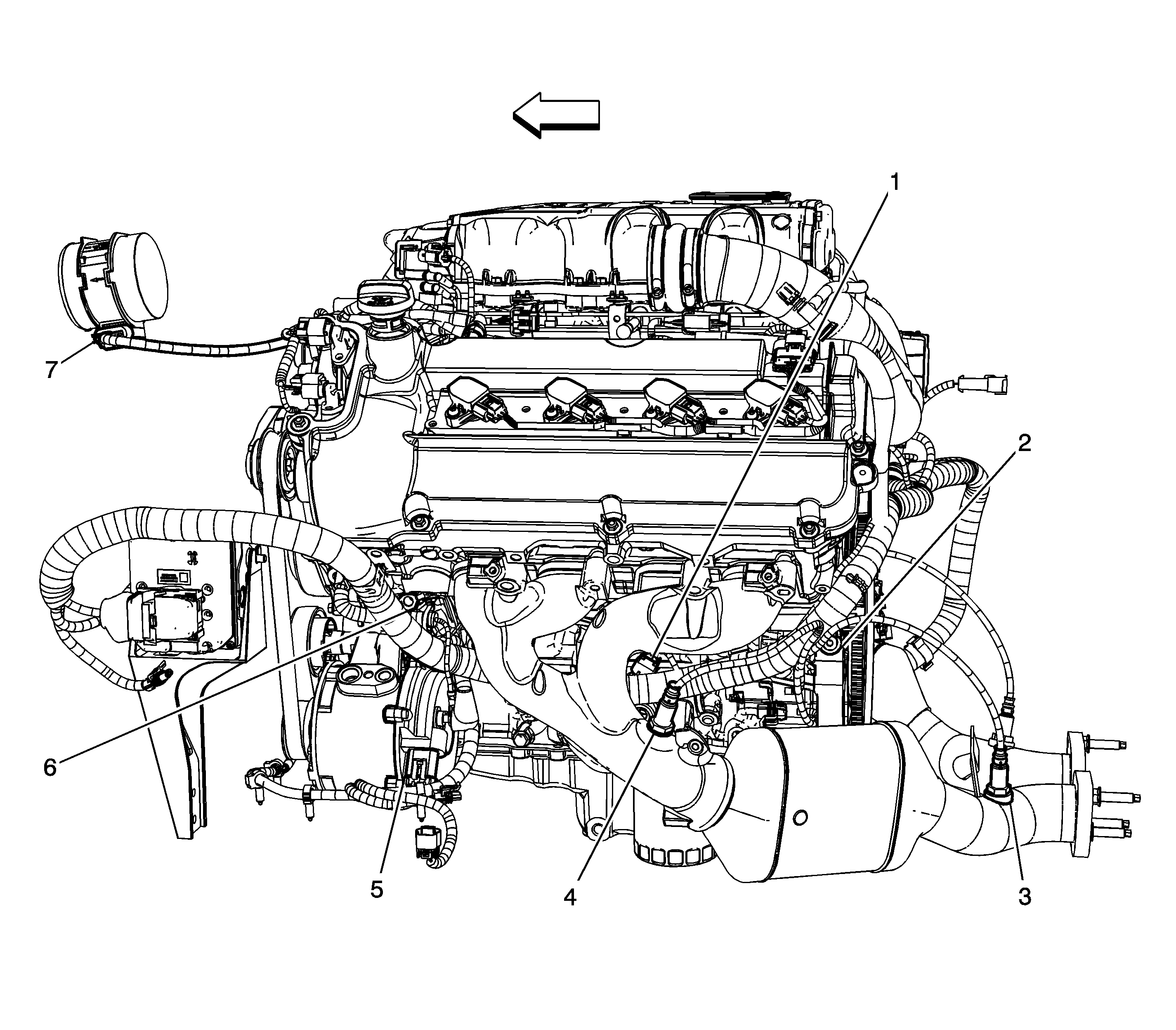 1
7
2
6
5
4
3