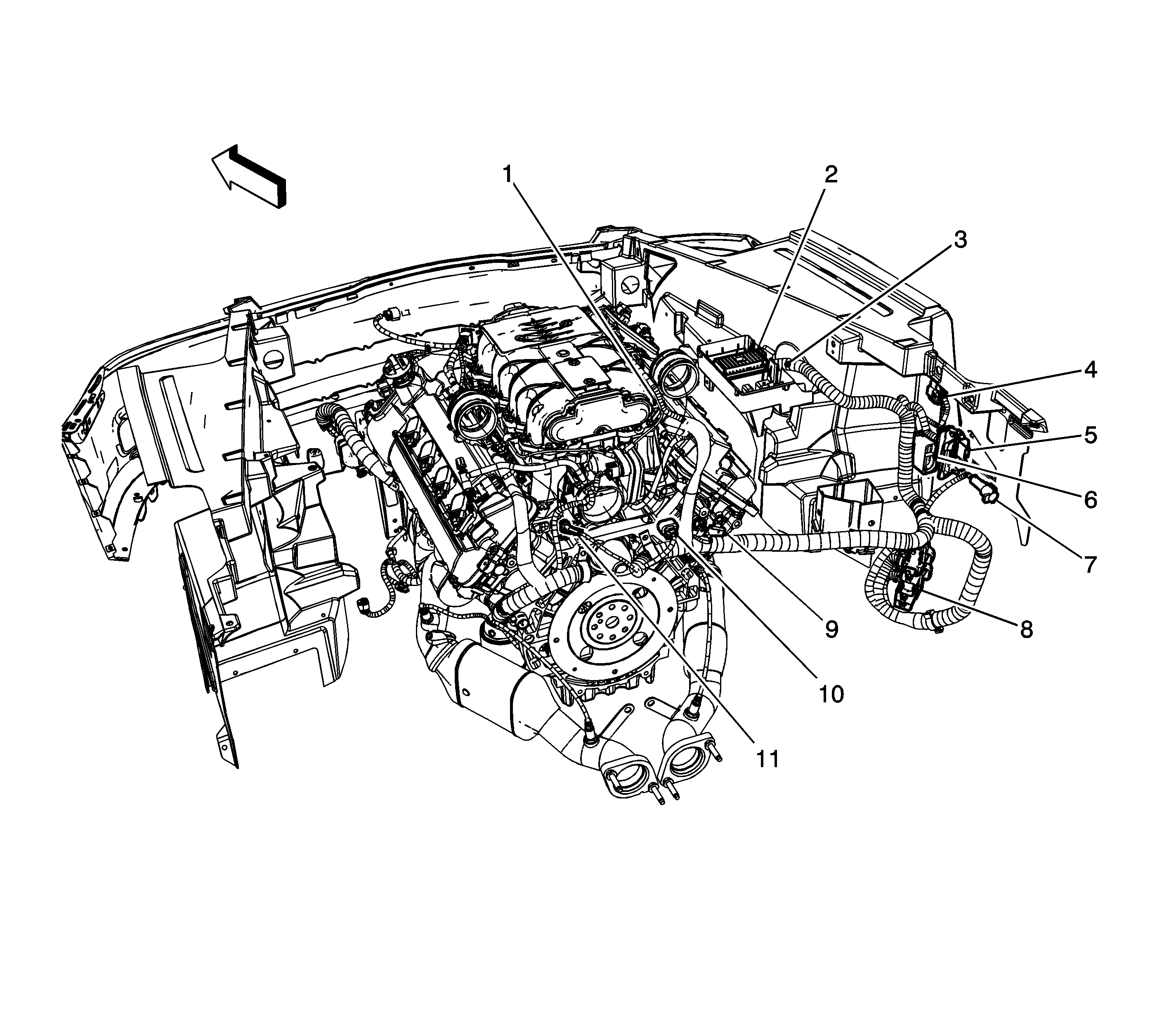 1
2
3
4
5
6
7
8
9
10
11