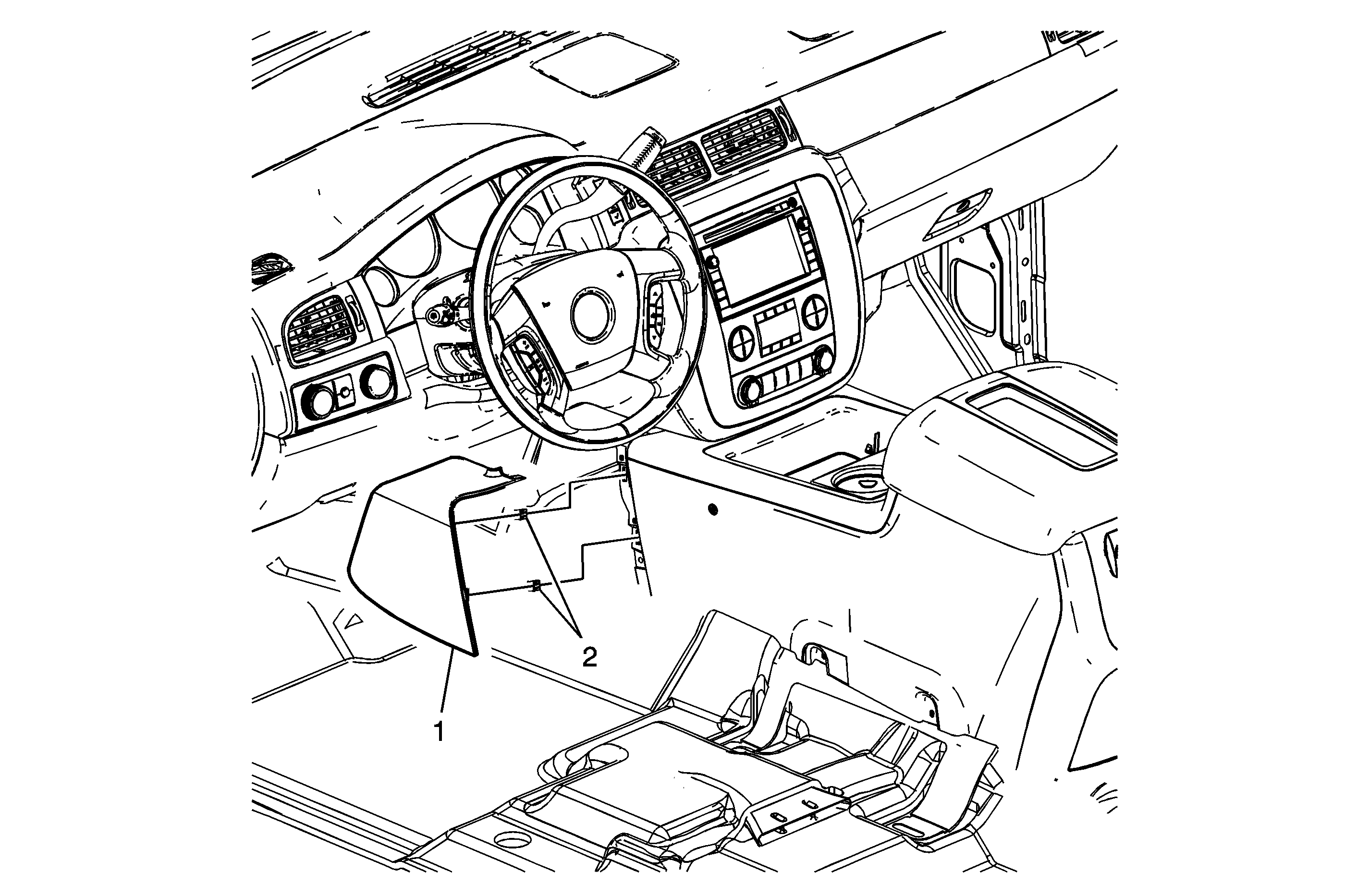 2

1