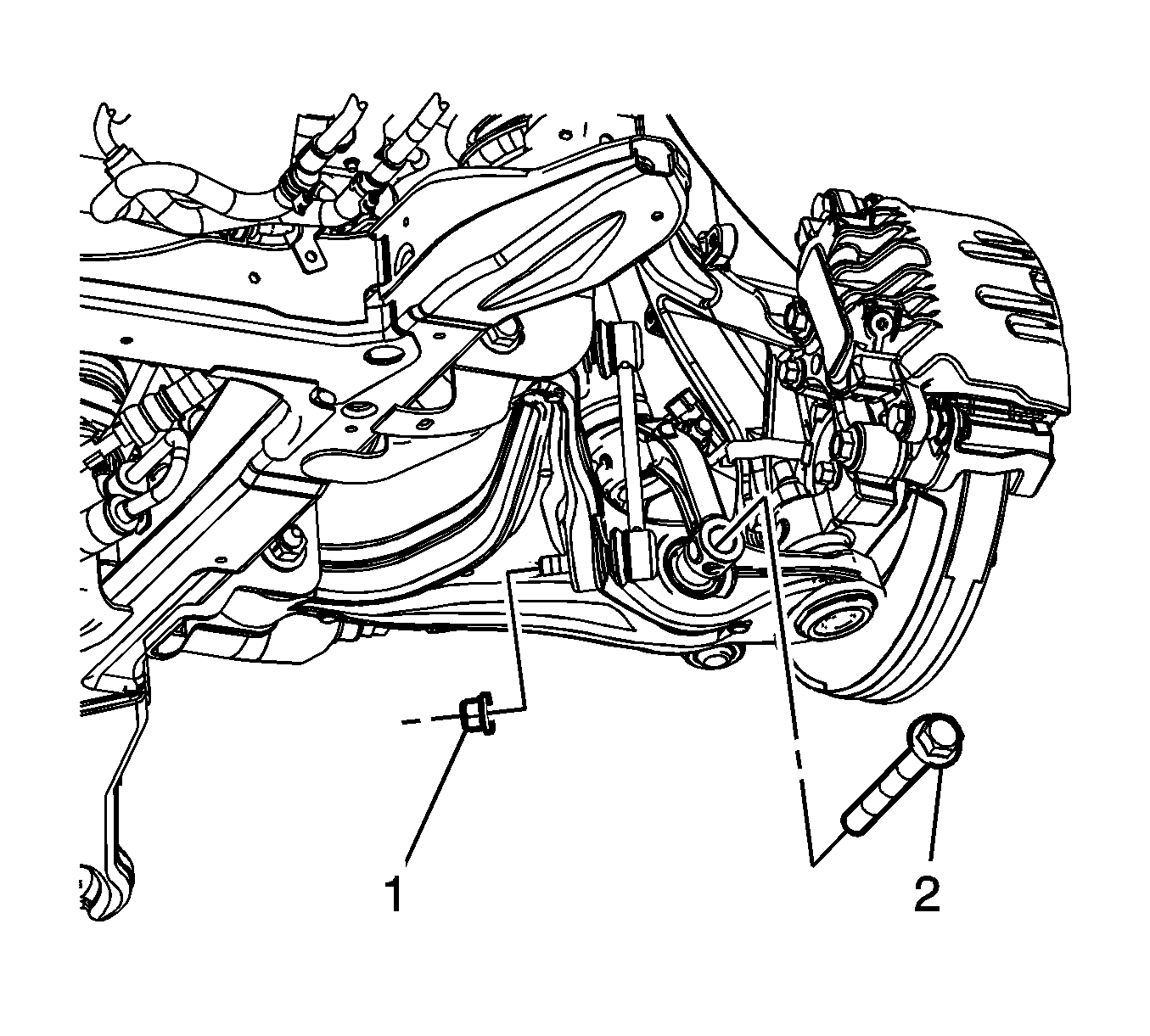 1
2