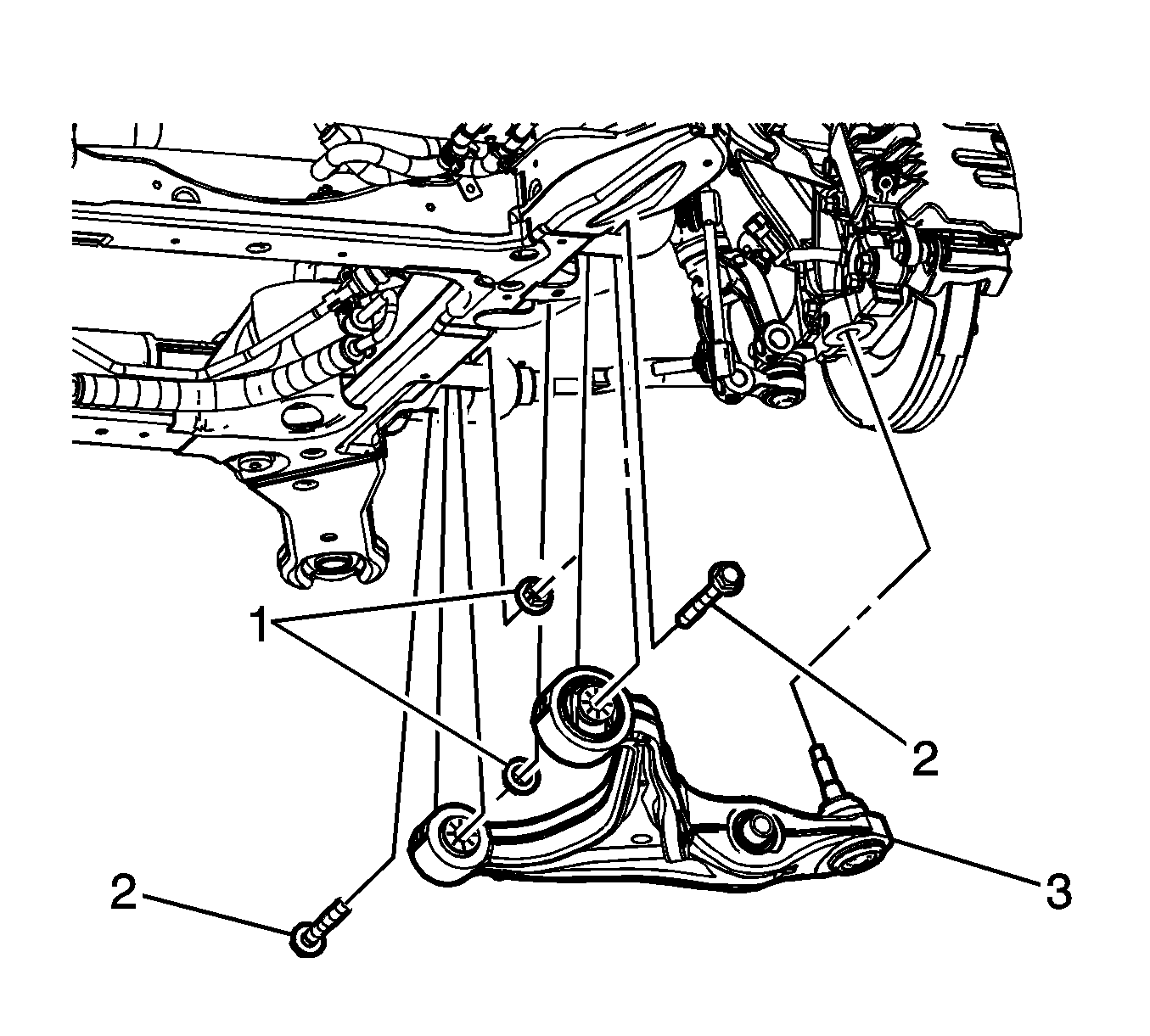 1
2
2
3