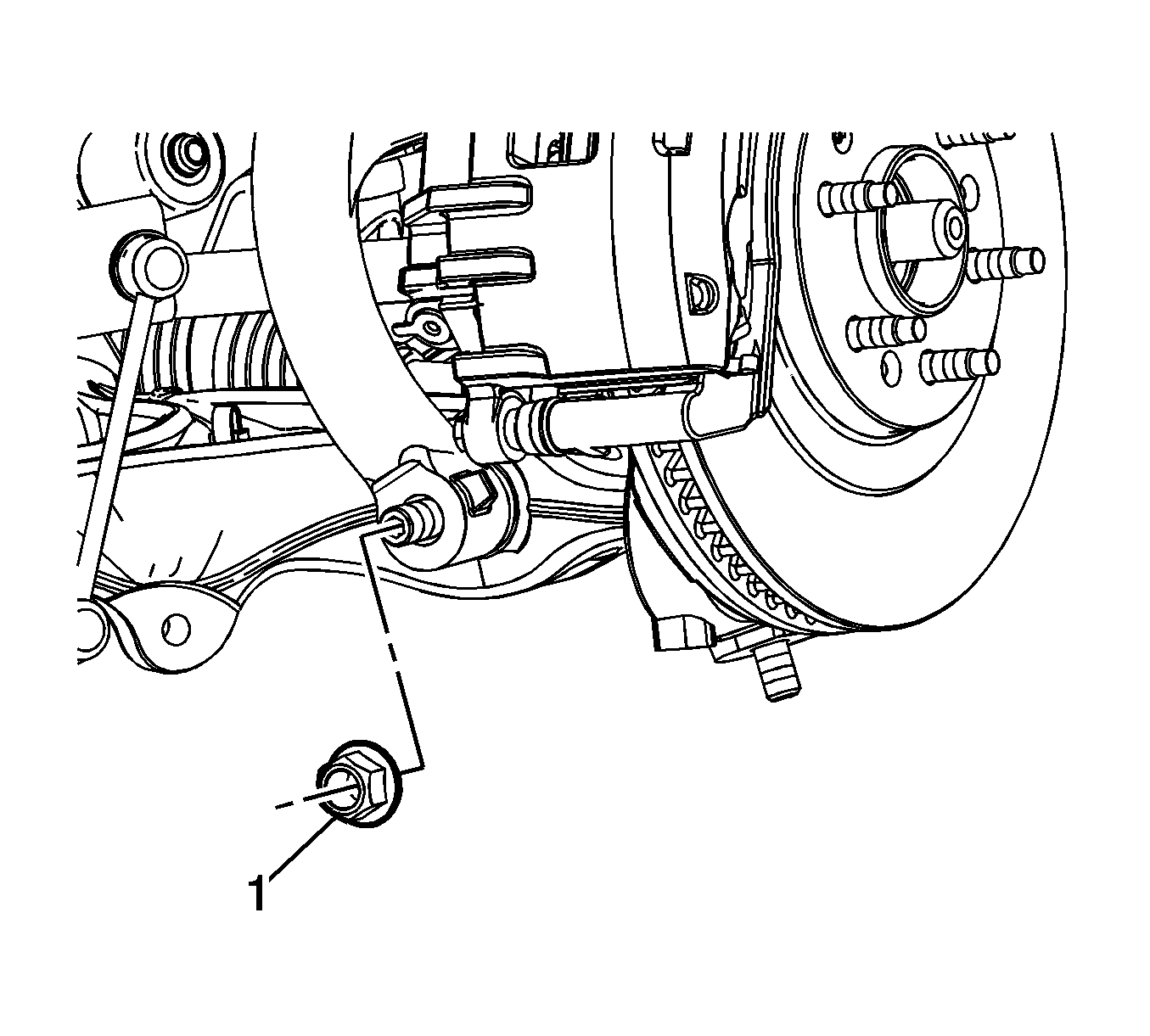 1