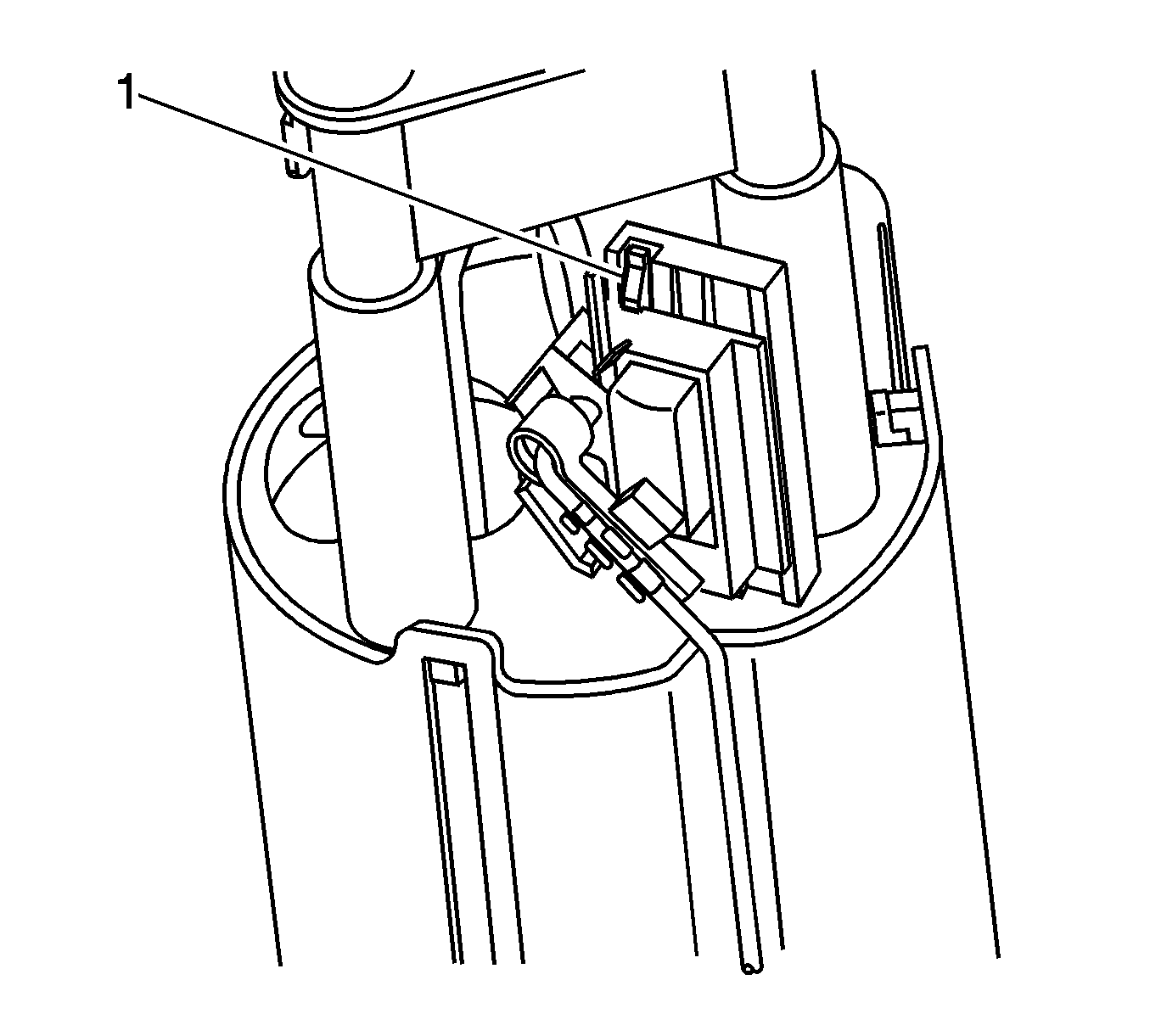 1