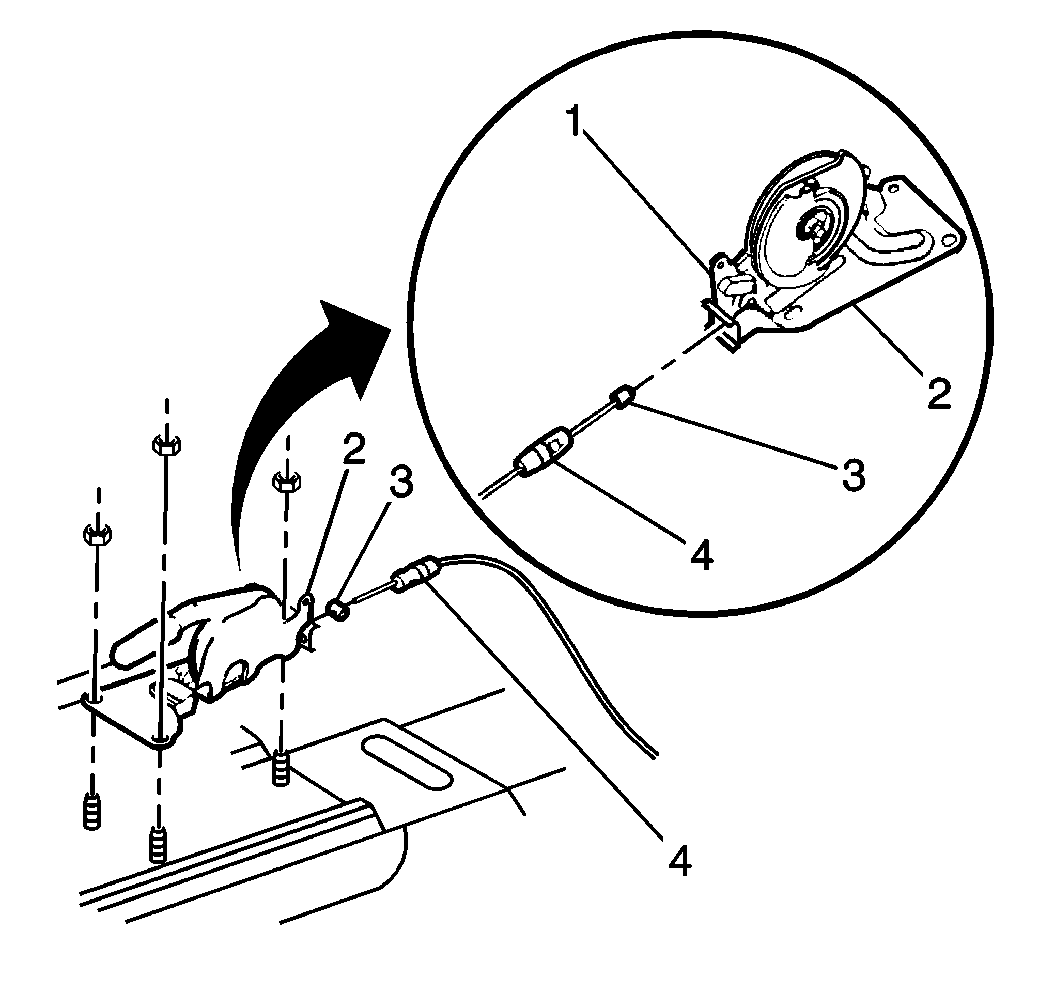 1
2
3
4
2
3
4