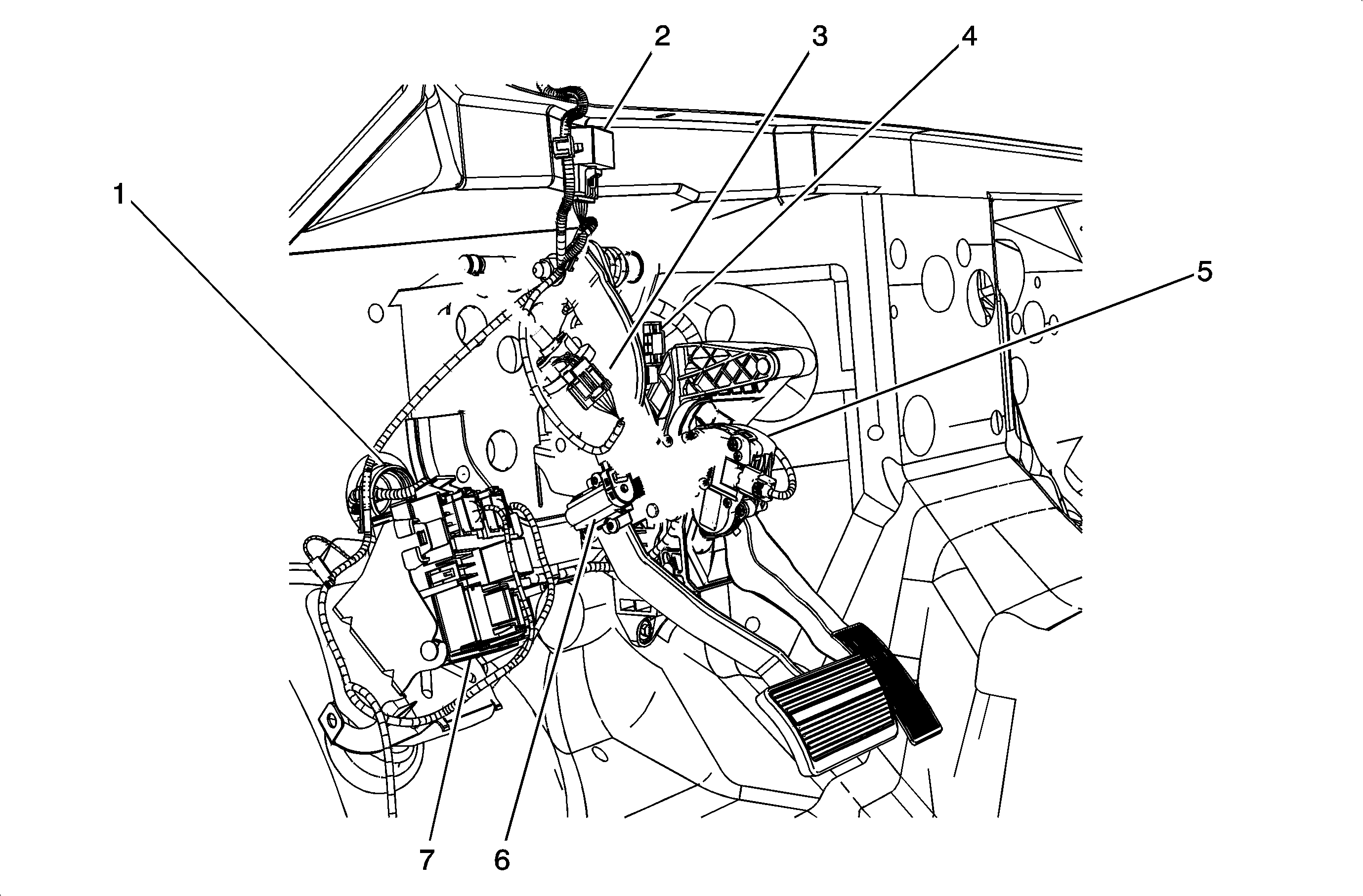 2
3
4
1
5
7
6