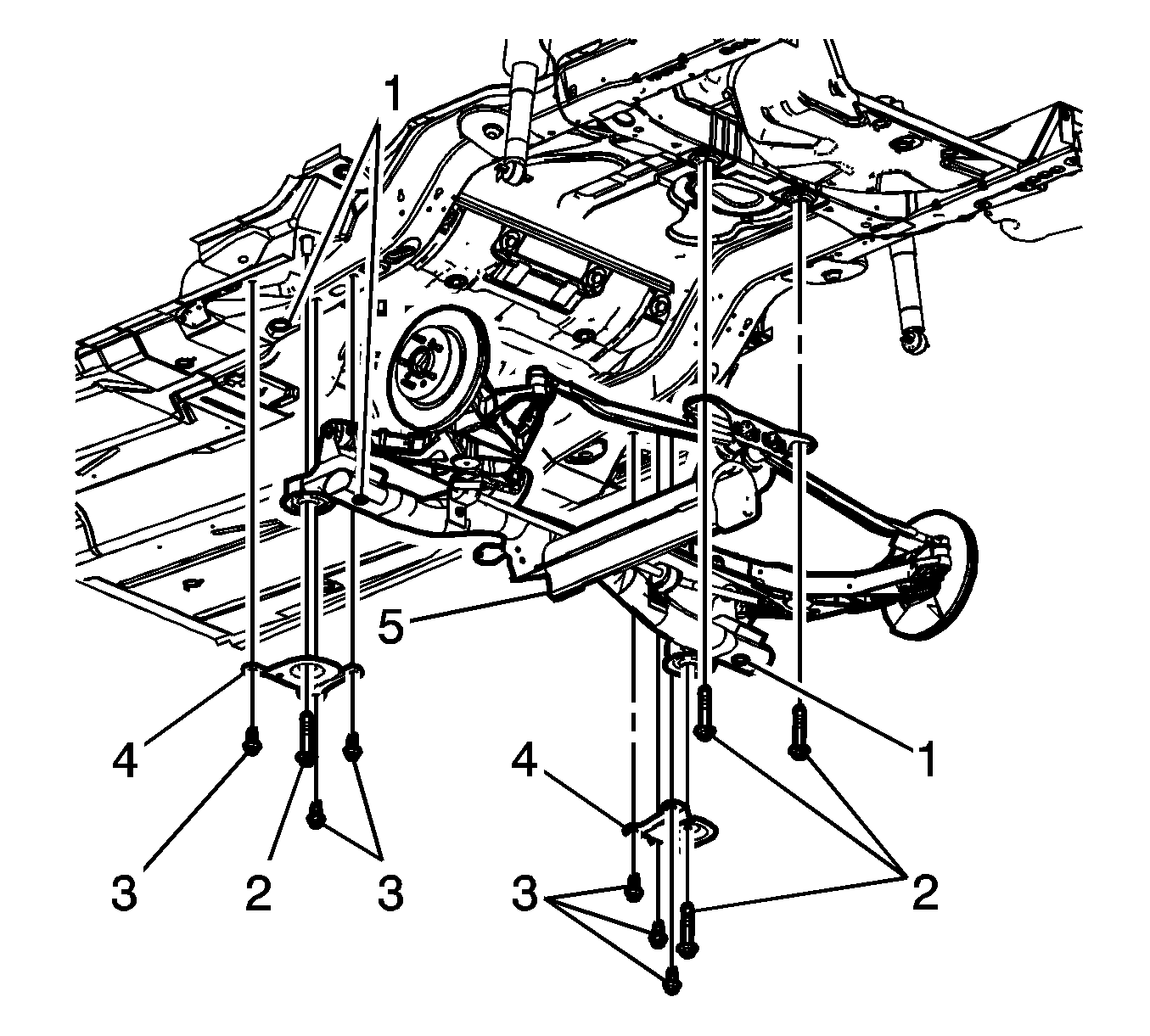 1
5
4
1
4
3
2
3
3
2