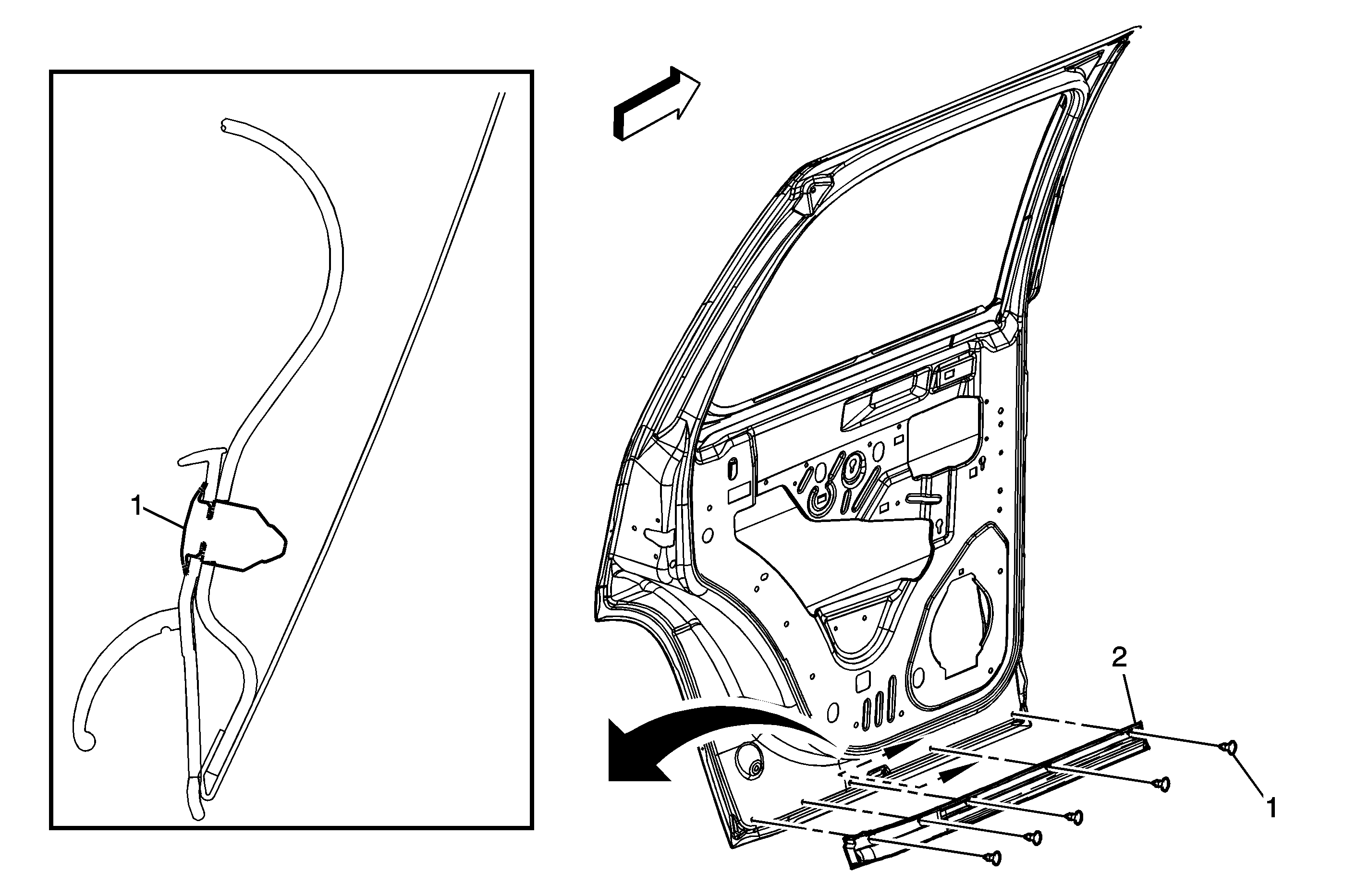 1

2

1